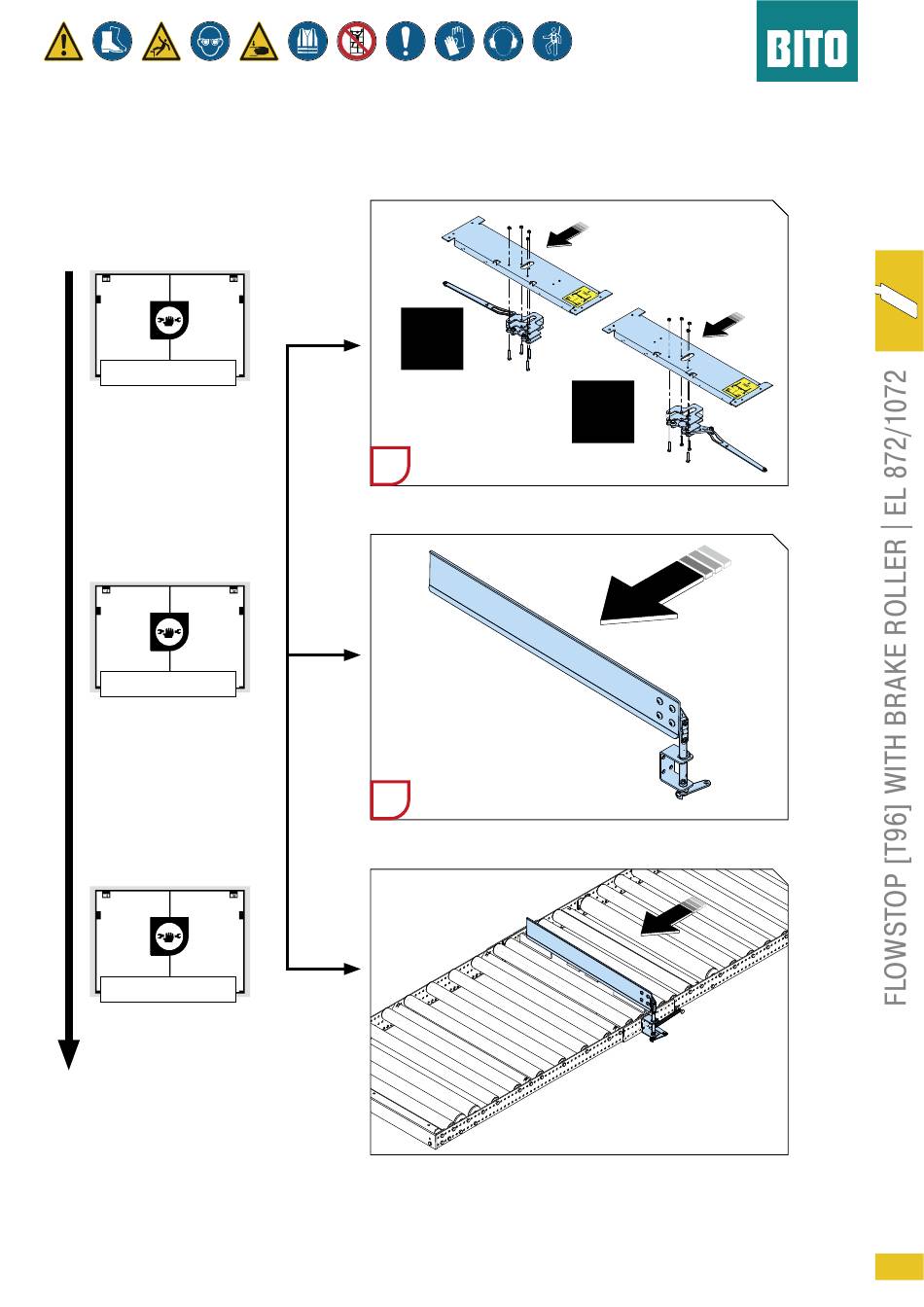 BITO

FLOWSTOP [T96] WITH BRAKE ROLLER | EL 872/1072