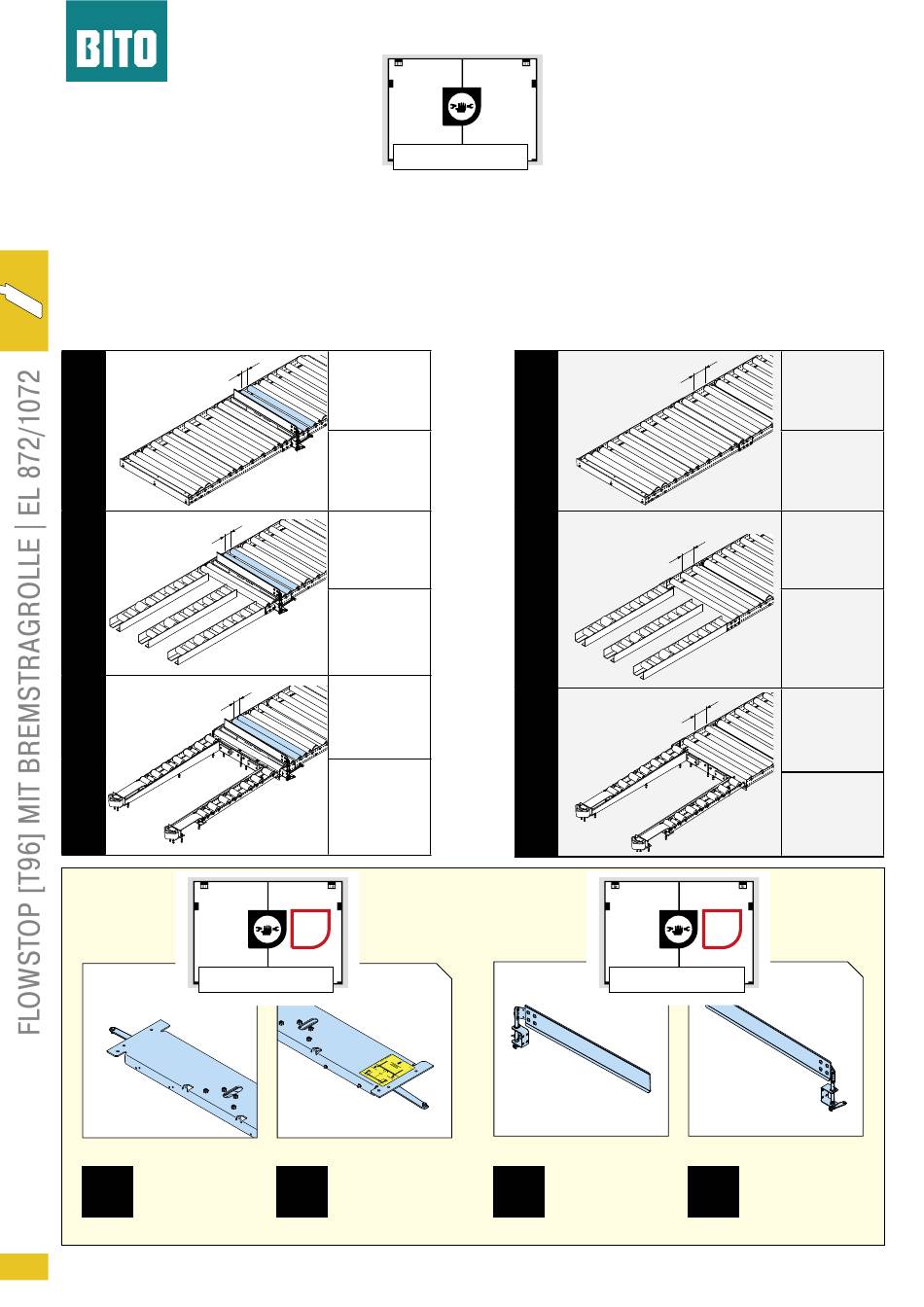 BITO

FLOWSTOP [T96] MIT BREMSTRAGROLLE | EL 872/1072