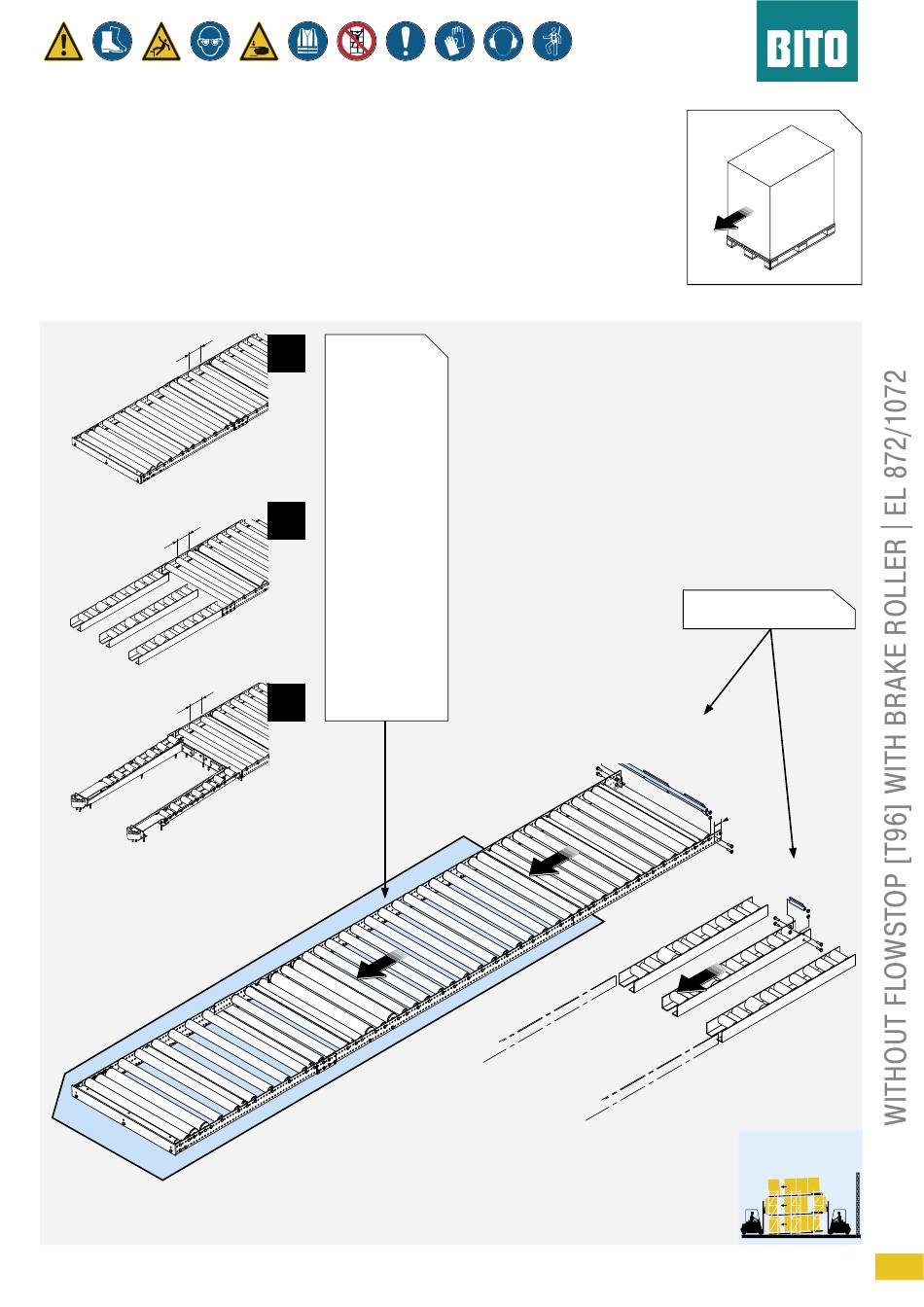 BITO

WITHOUT FLOWSTOP [T96] WITH BRAKE ROLLER | EL 872/1072