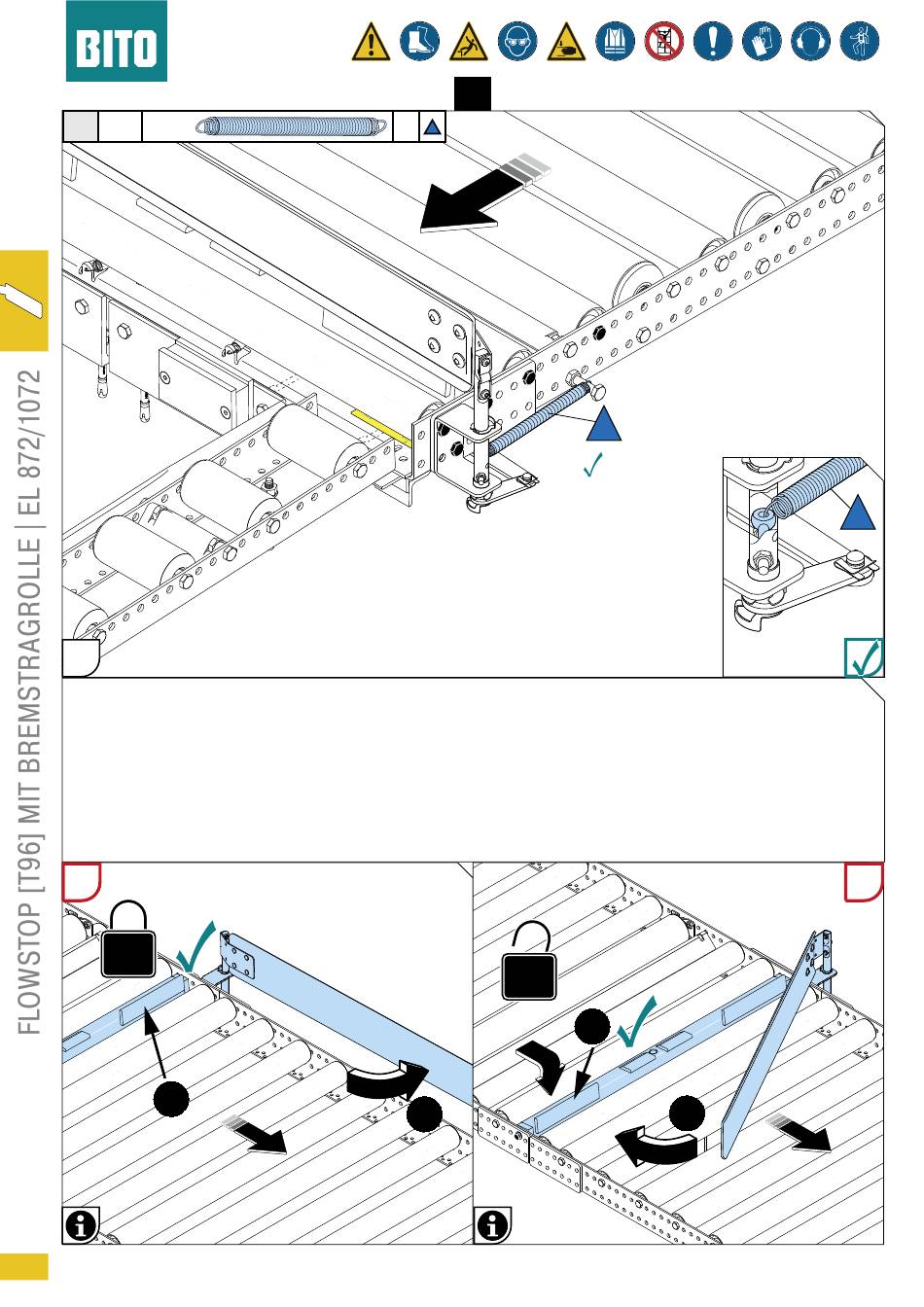 BITO

FLOWSTOP [T96] MIT BREMSTRAGROLLE | EL 872/1072