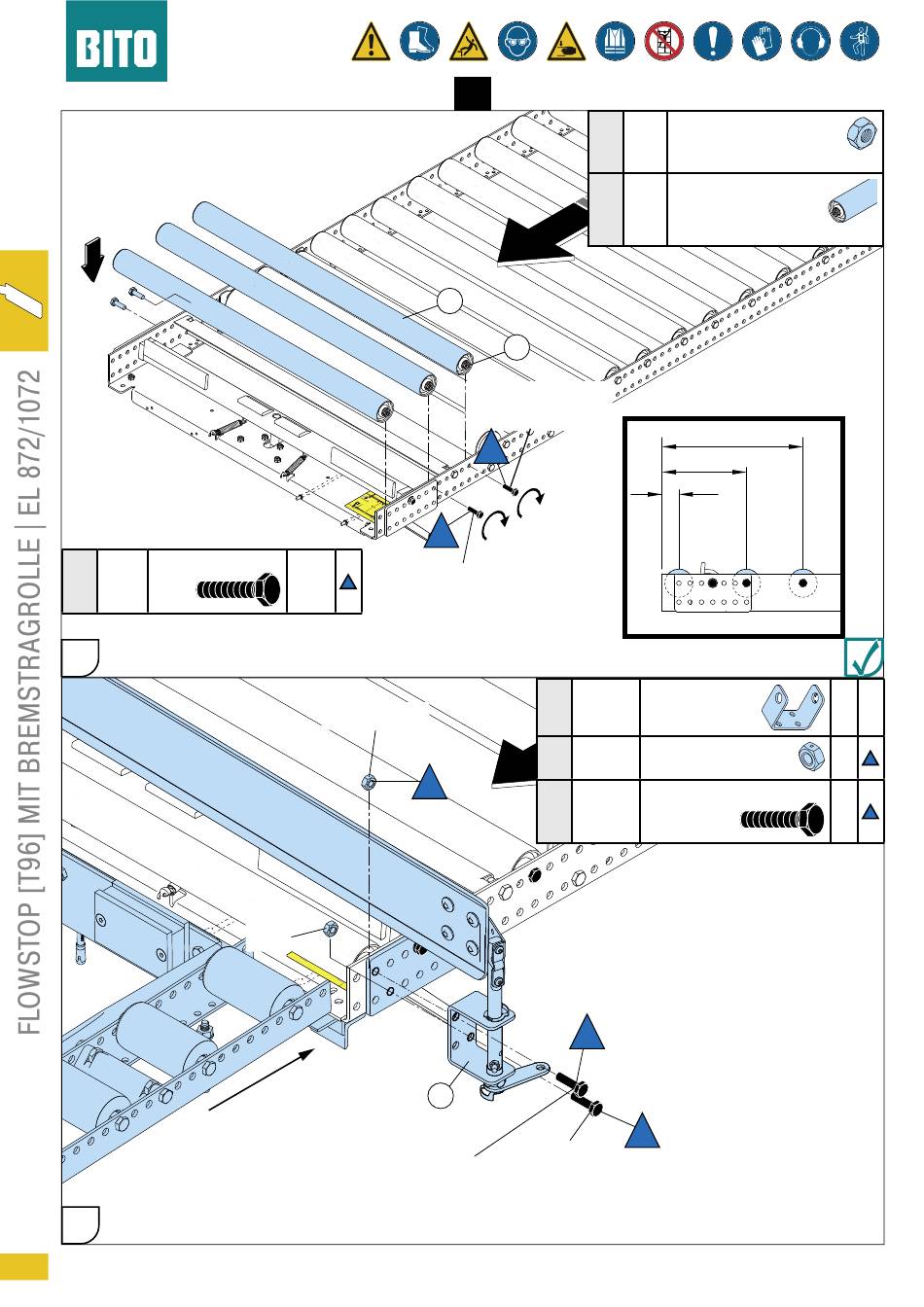 BITO

FLOWSTOP [T96] MIT BREMSTRAGROLLE | EL 872/1072