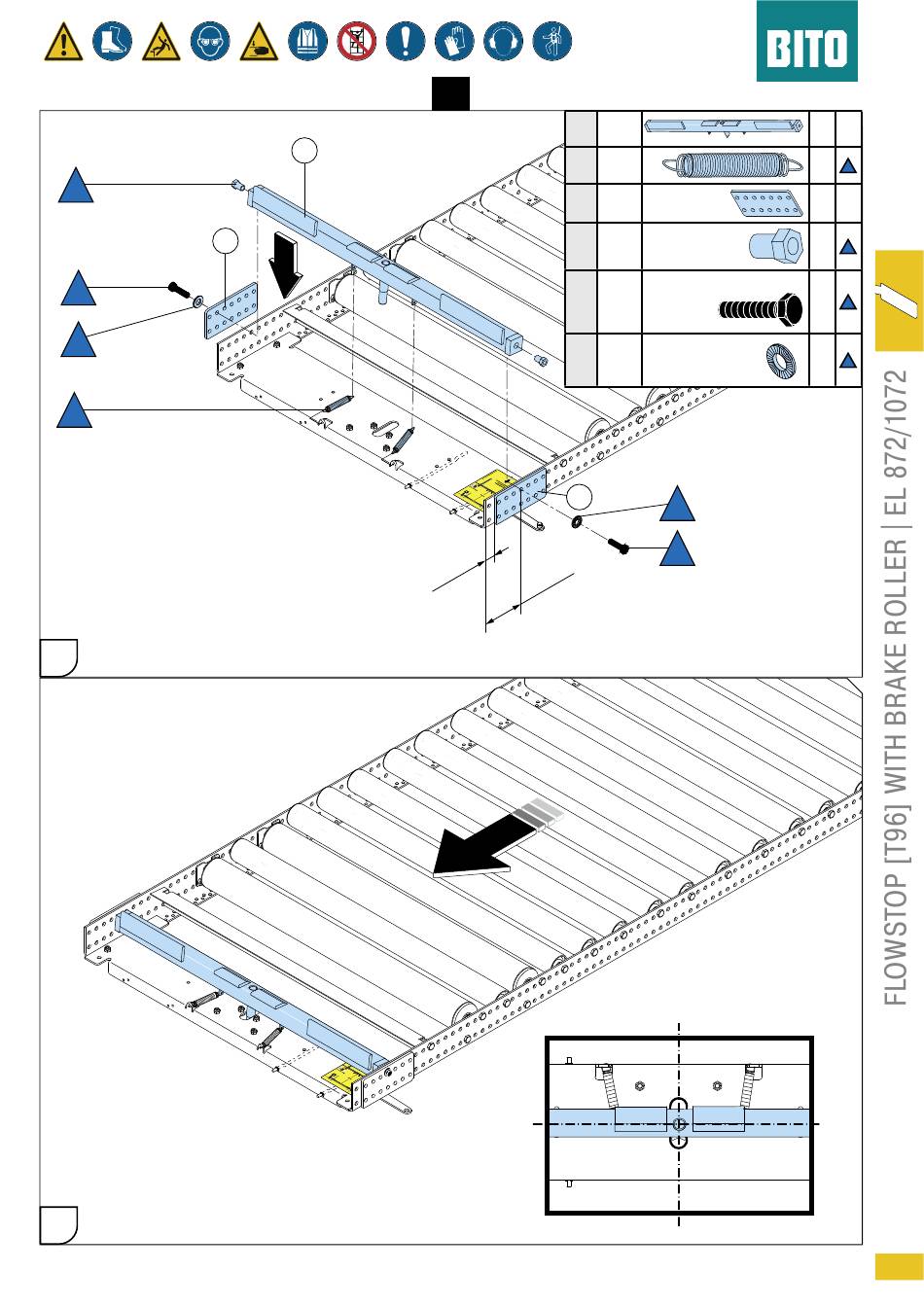 BITO

FLOWSTOP [T96] WITH BRAKE ROLLER | EL 872/1072