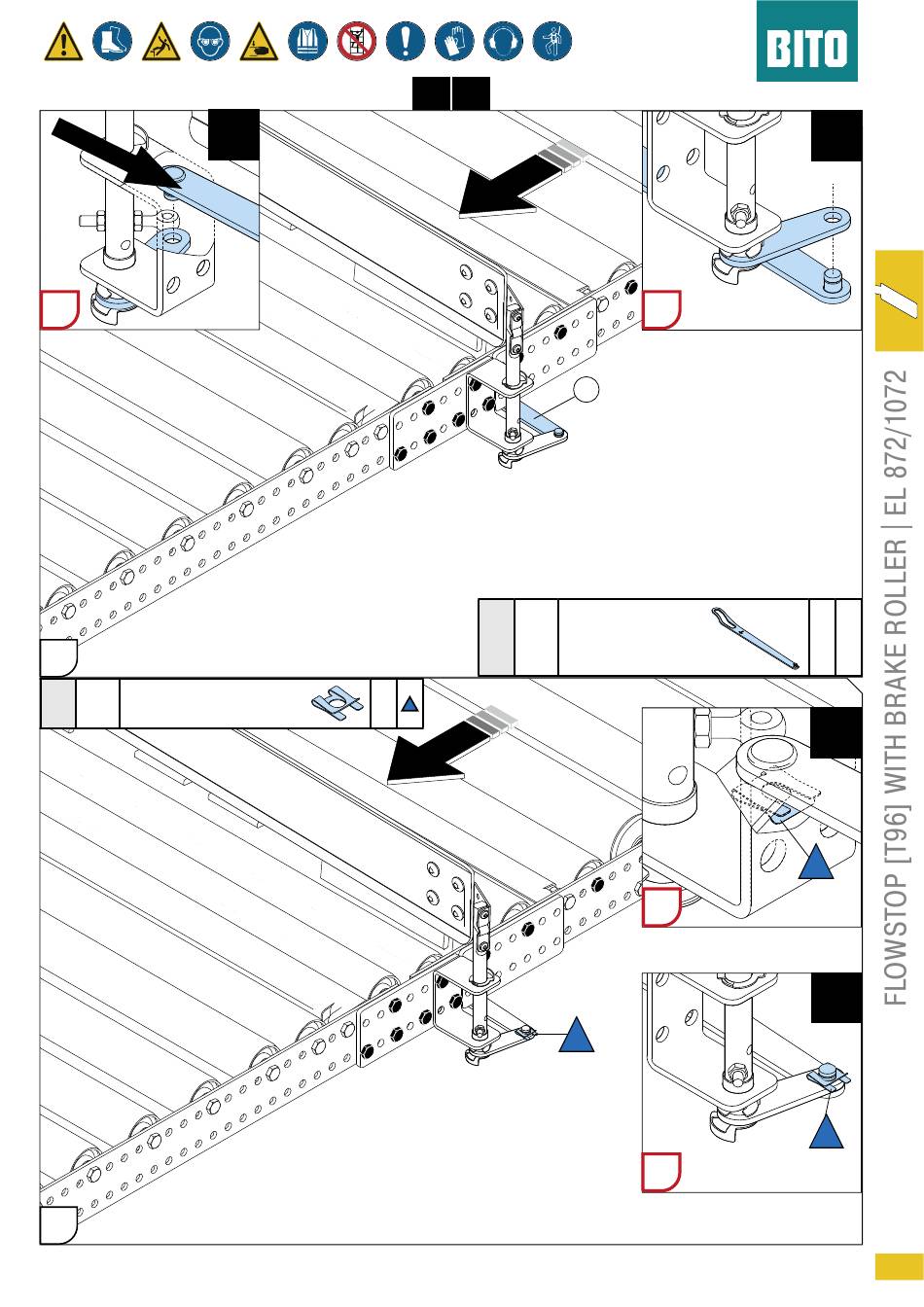 BITO

FLOWSTOP [T96] WITH BRAKE ROLLER | EL 872/1072