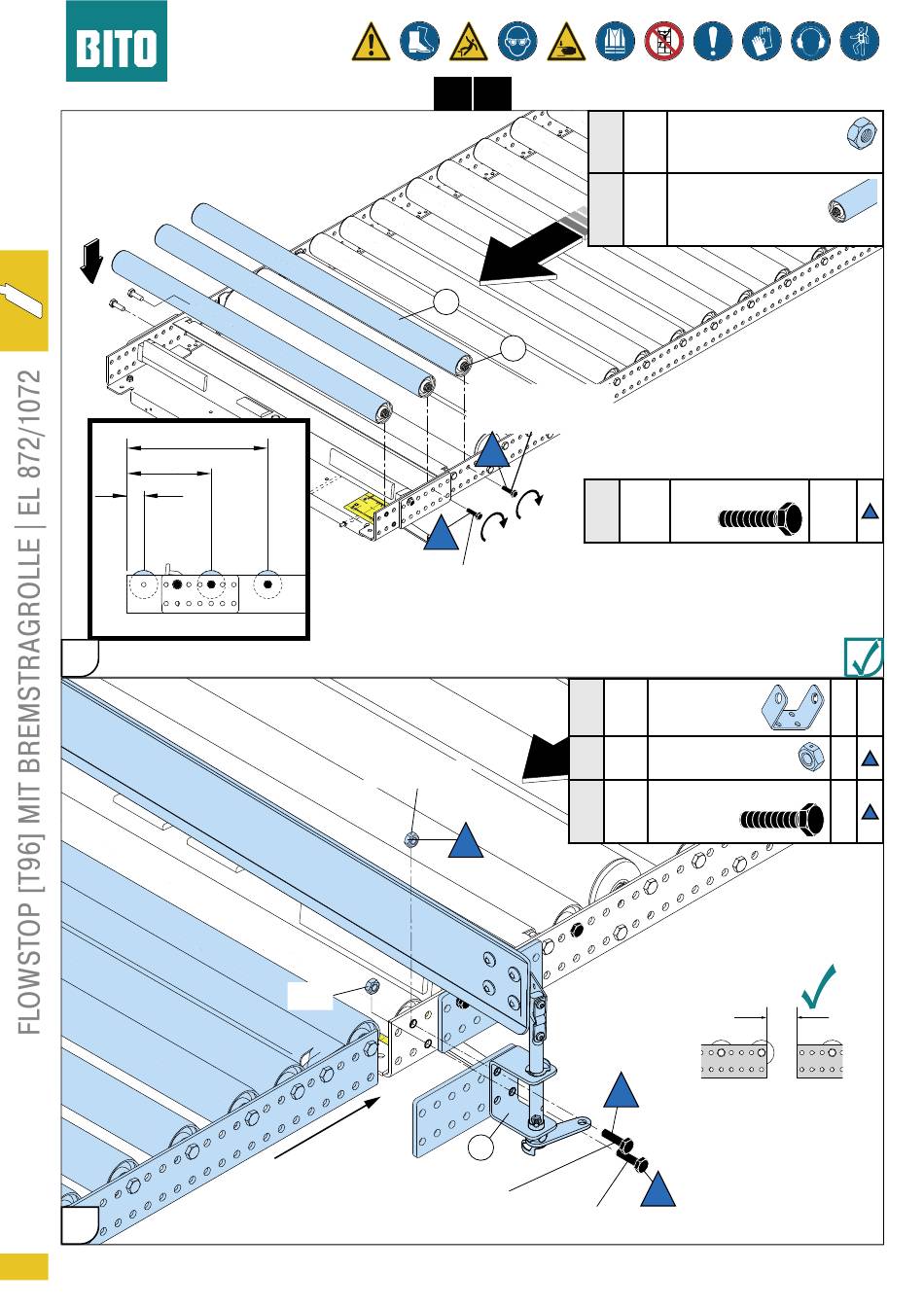 BITO

FLOWSTOP [T96] MIT BREMSTRAGROLLE | EL 872/1072