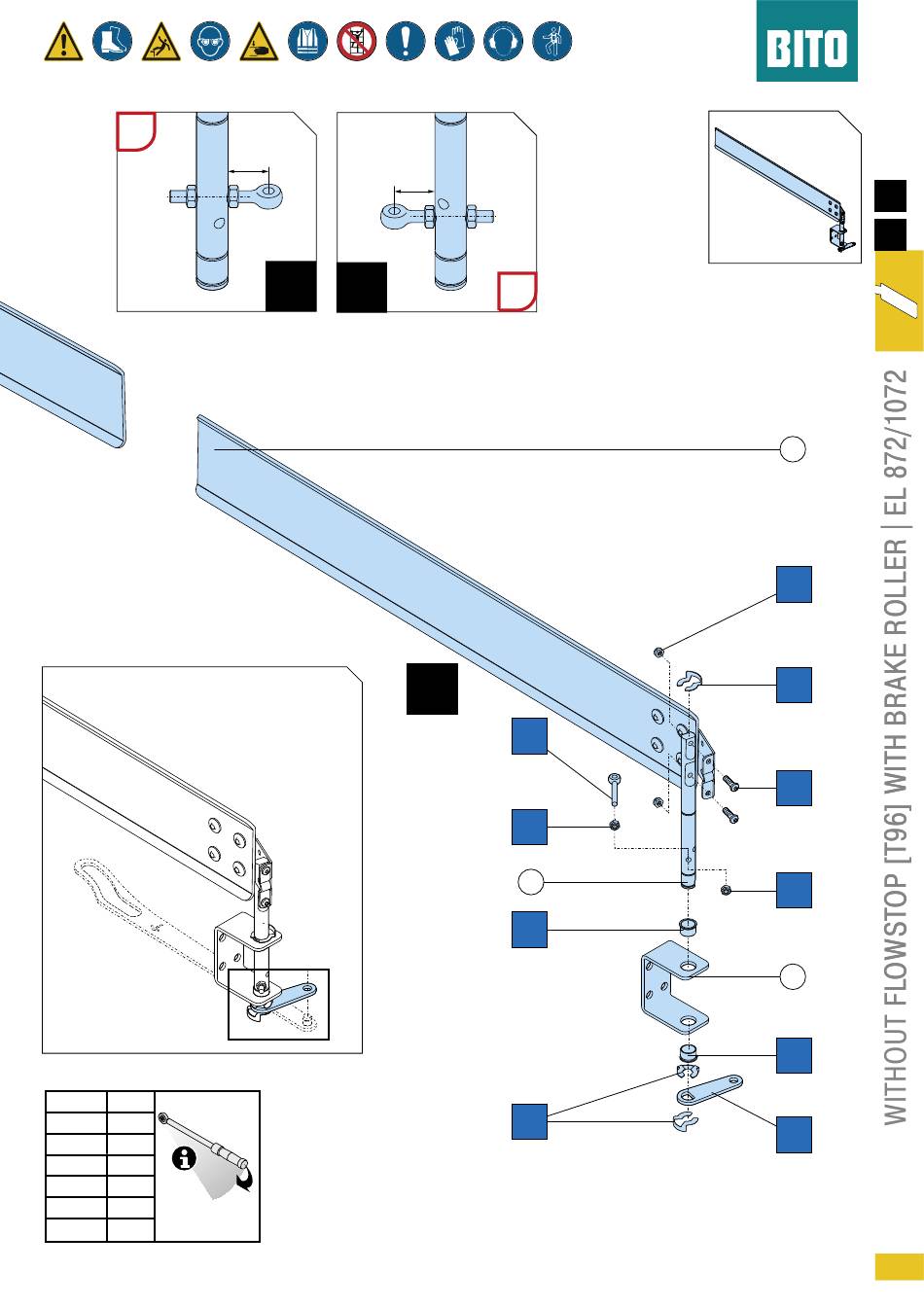 BITO

WITHOUT FLOWSTOP [T96] WITH BRAKE ROLLER | EL 872/1072