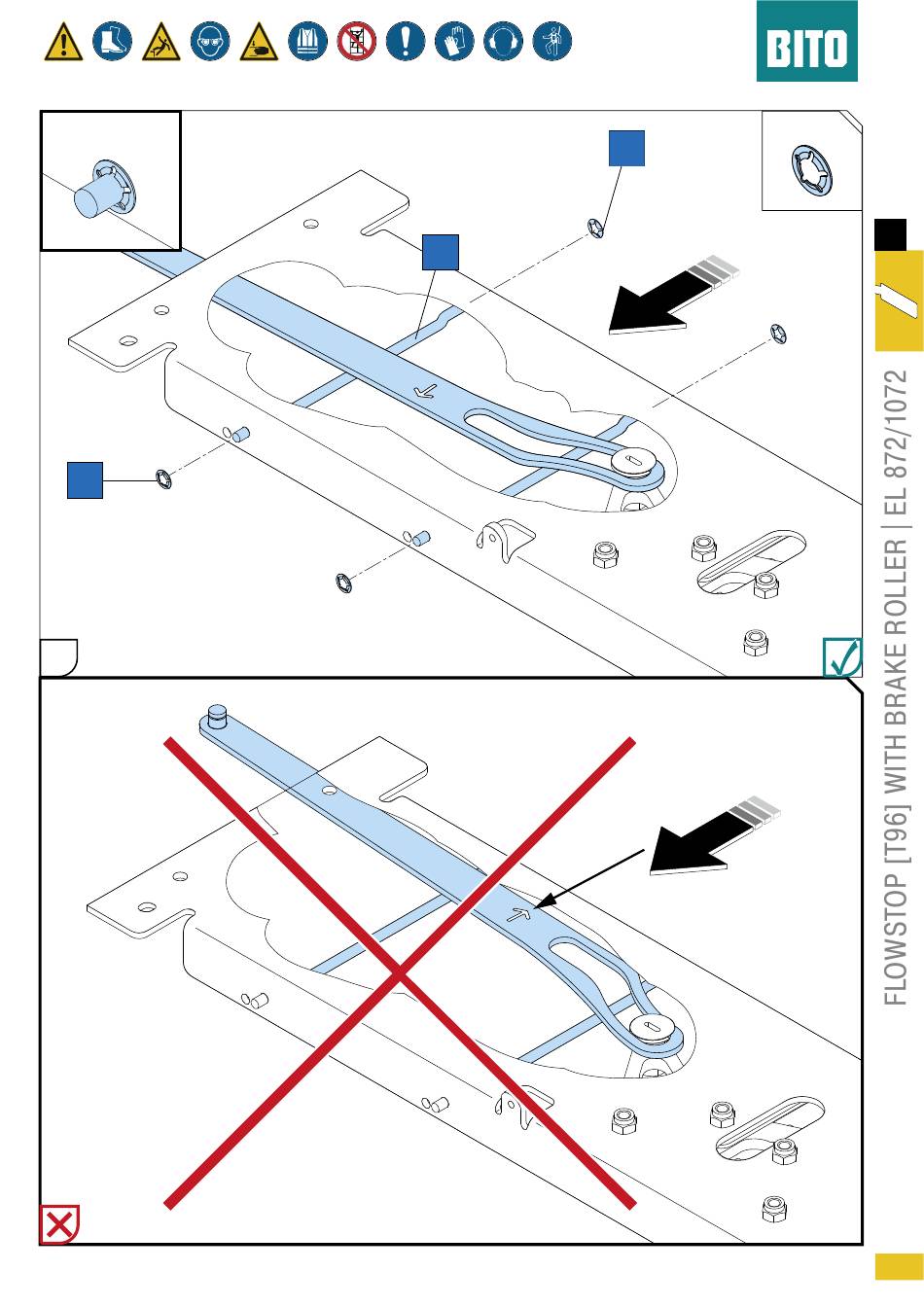 BITO

FLOWSTOP [T96] WITH BRAKE ROLLER | EL 872/1072