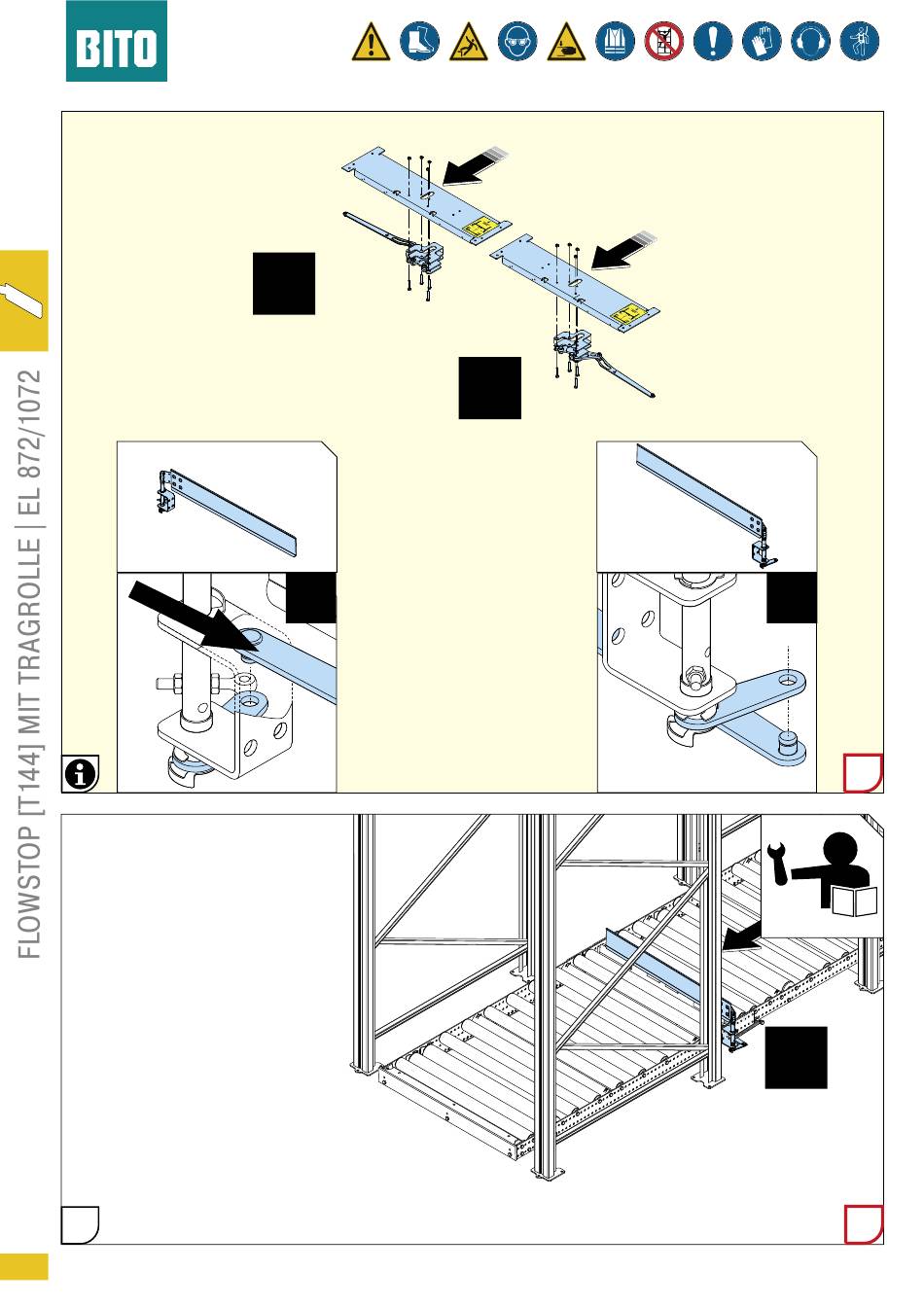 BITO

FLOWSTOP [T144] MIT TRAGROLLE | EL 872/1072