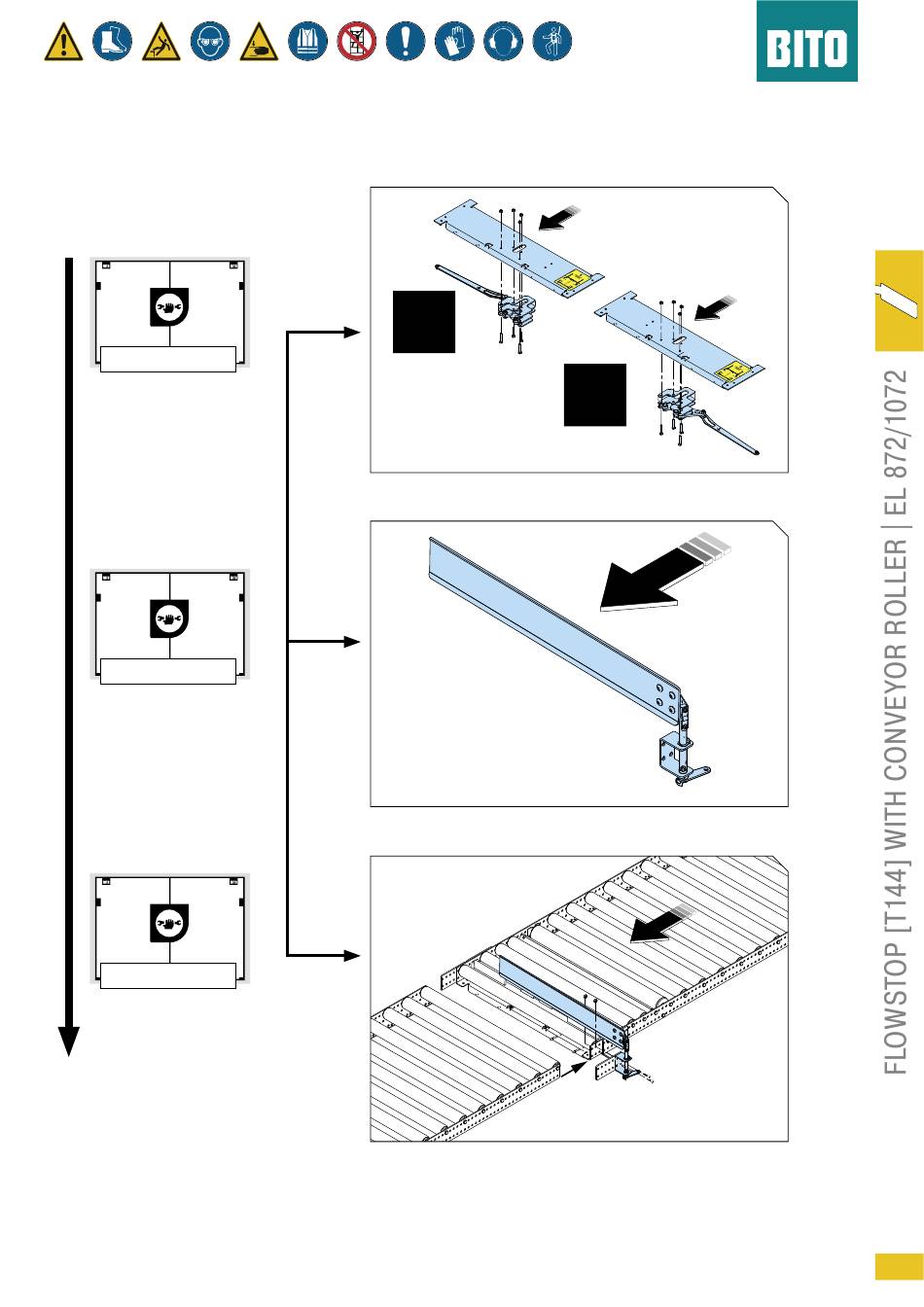 BITO

FLOWSTOP [T144] WITH CONVEYOR ROLLER | EL 872/1072