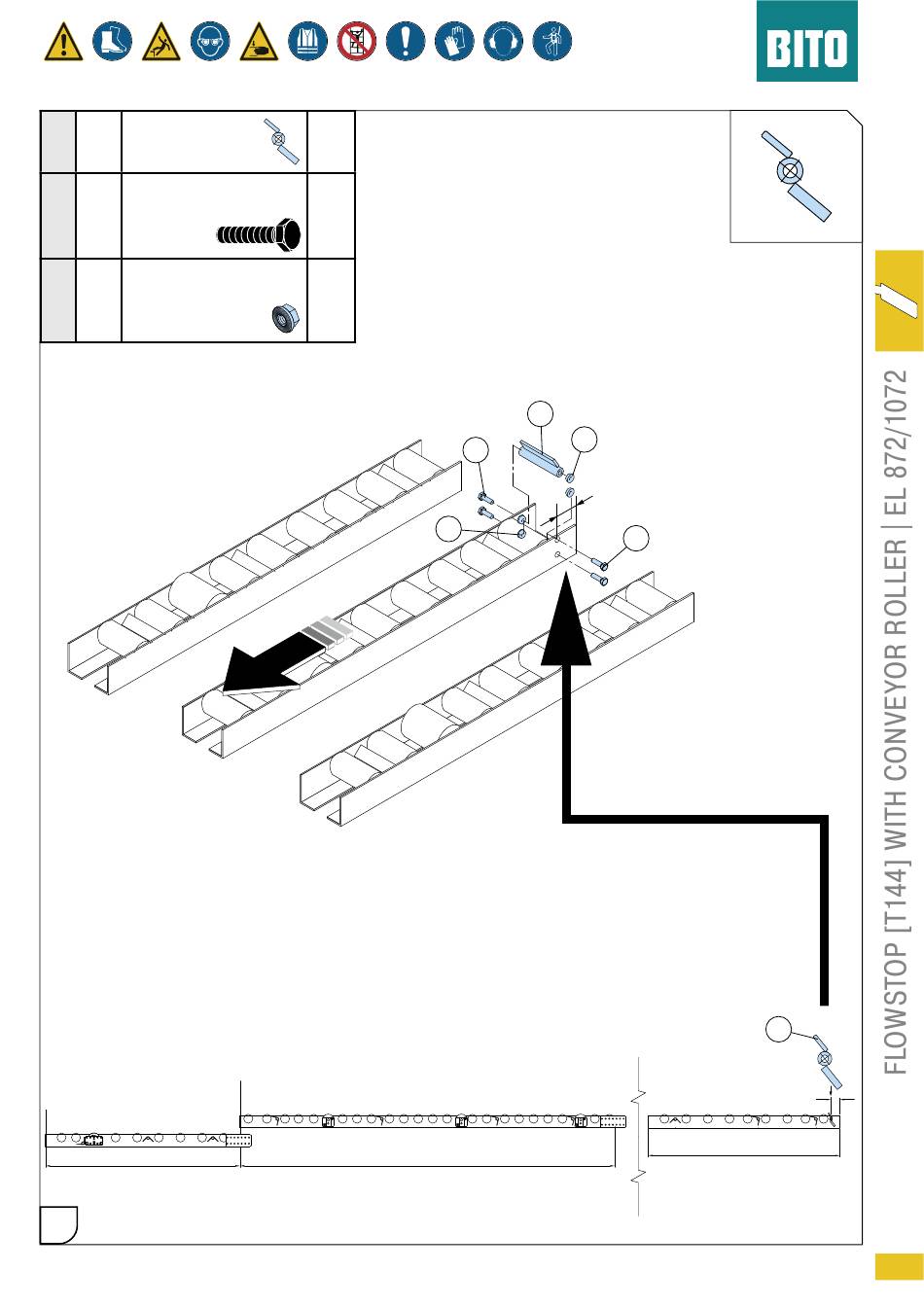 BITO

FLOWSTOP [T144] WITH CONVEYOR ROLLER | EL 872/1072