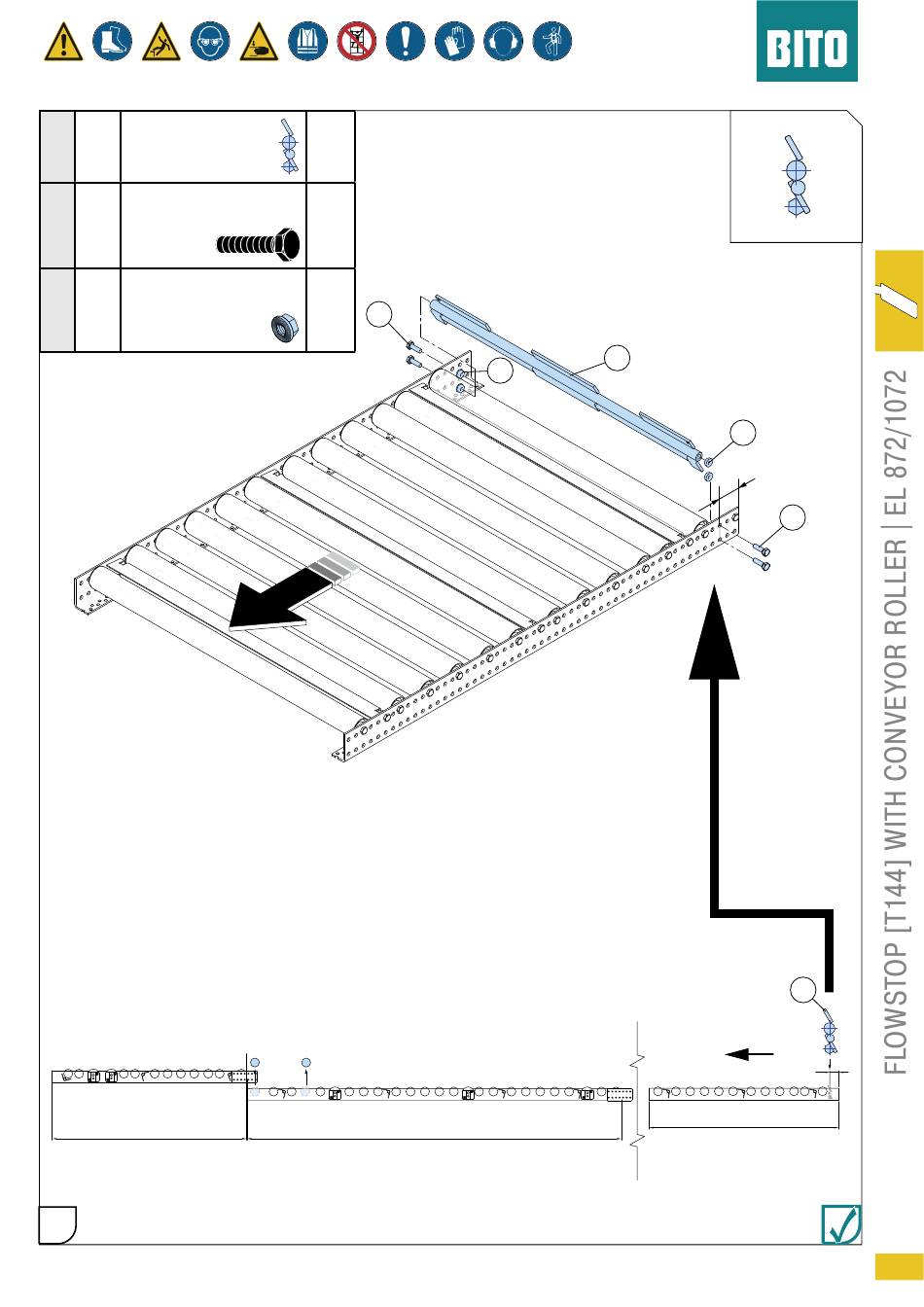 BITO

FLOWSTOP [T144] WITH CONVEYOR ROLLER | EL 872/1072