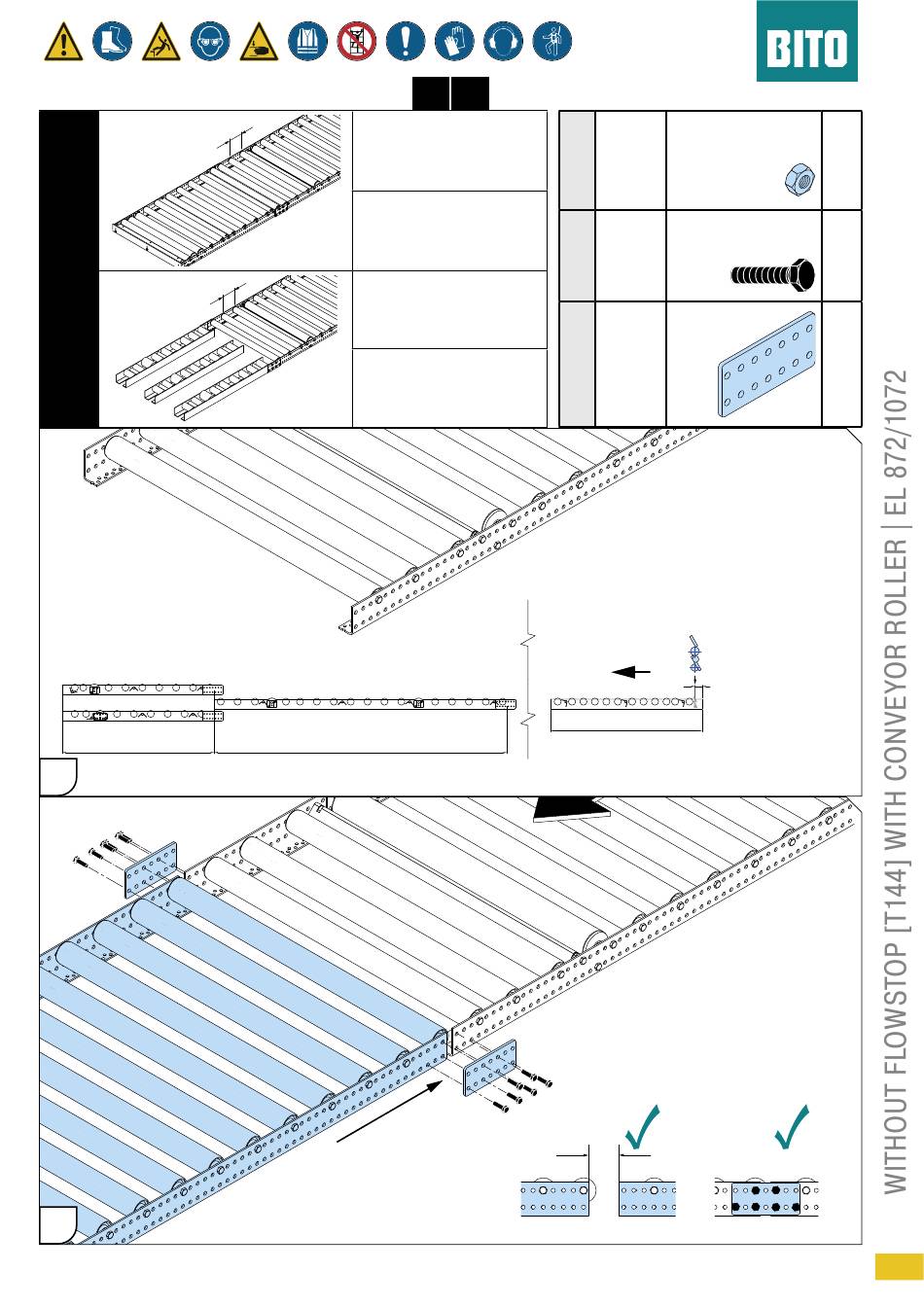 BITO

WITHOUT FLOWSTOP [T144] WITH CONVEYOR ROLLER | EL 872/1072