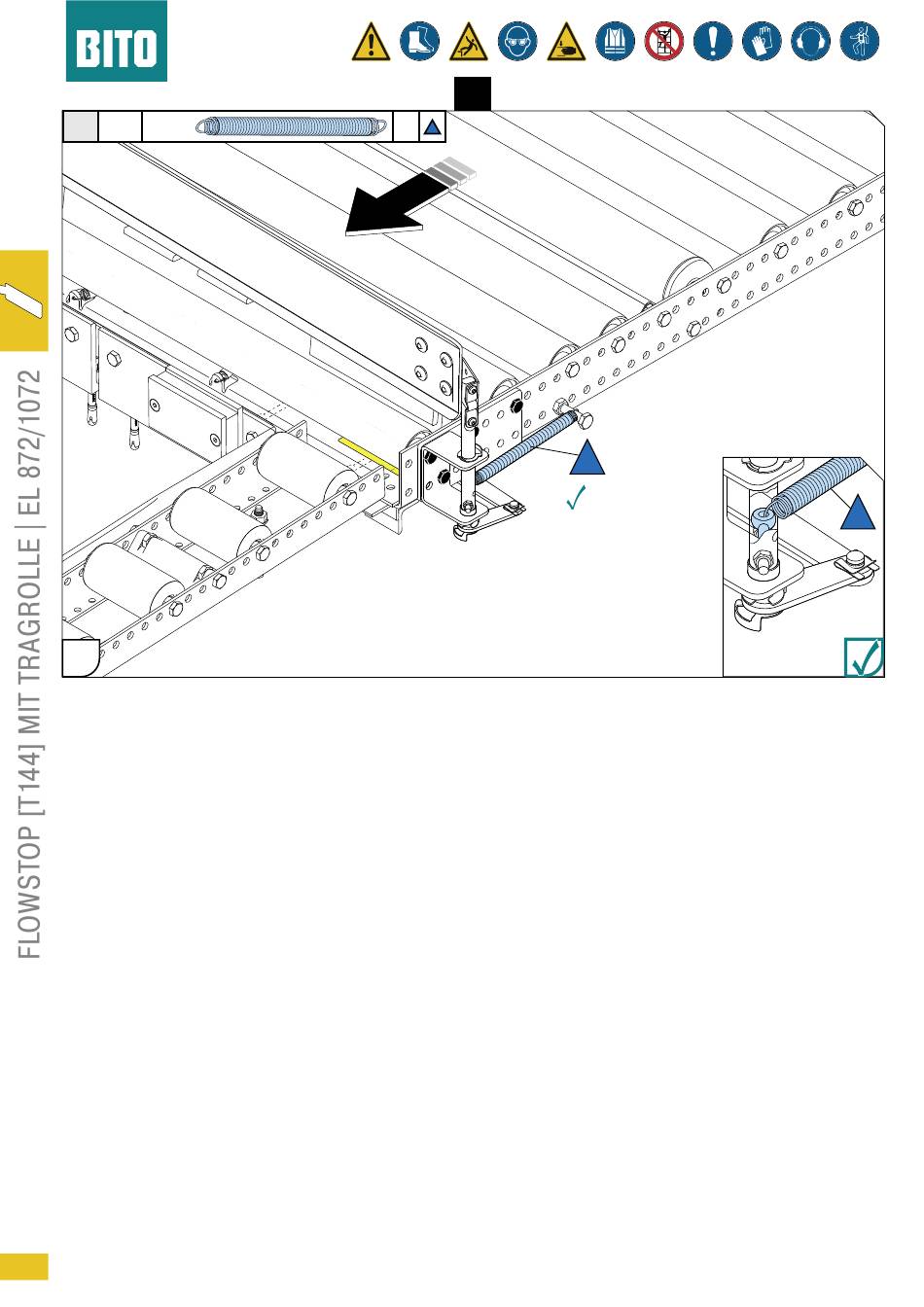 BITO

FLOWSTOP [T144] MIT TRAGROLLE | EL 872/1072