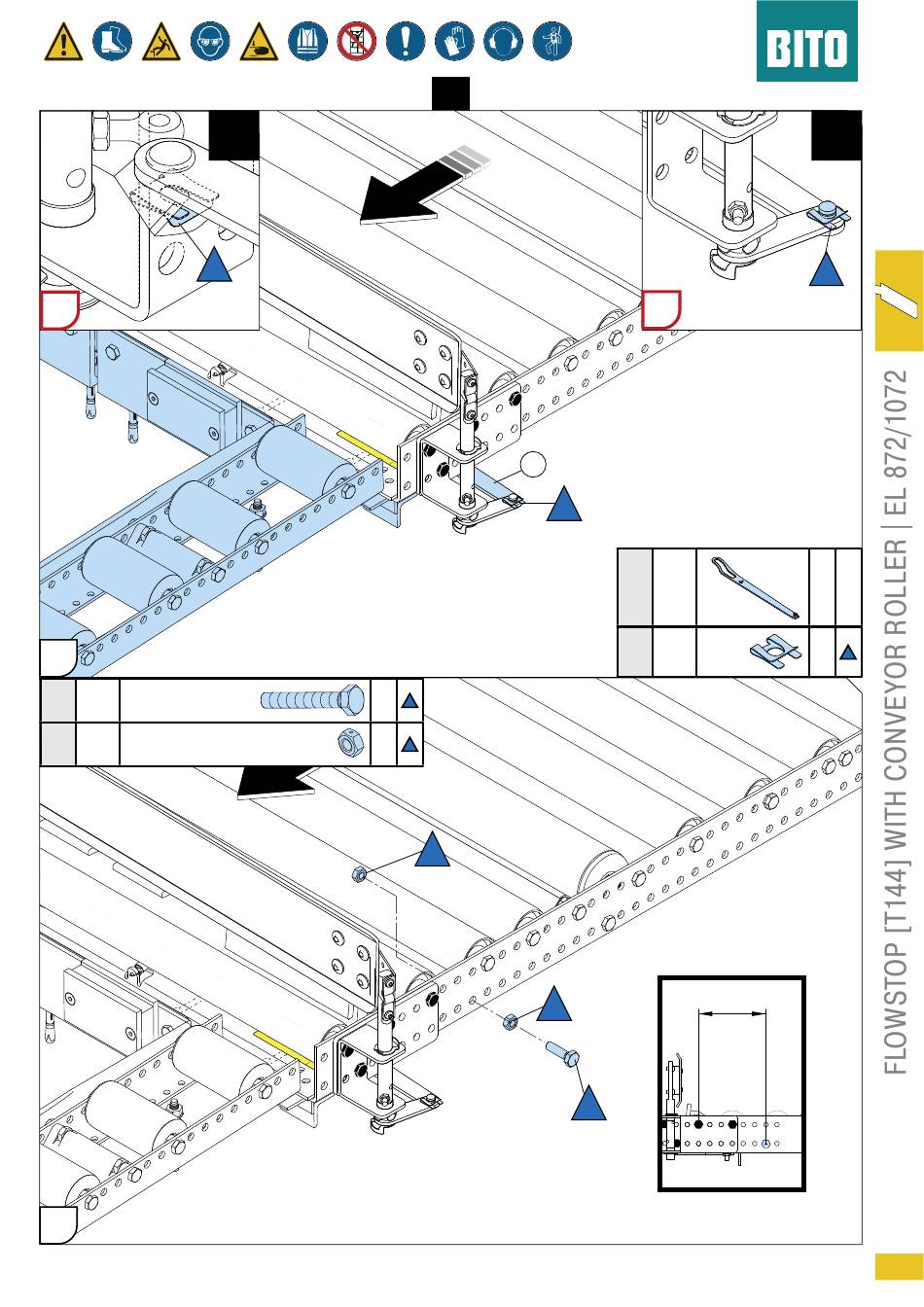 BITO

FLOWSTOP [T144] WITH CONVEYOR ROLLER | EL 872/1072