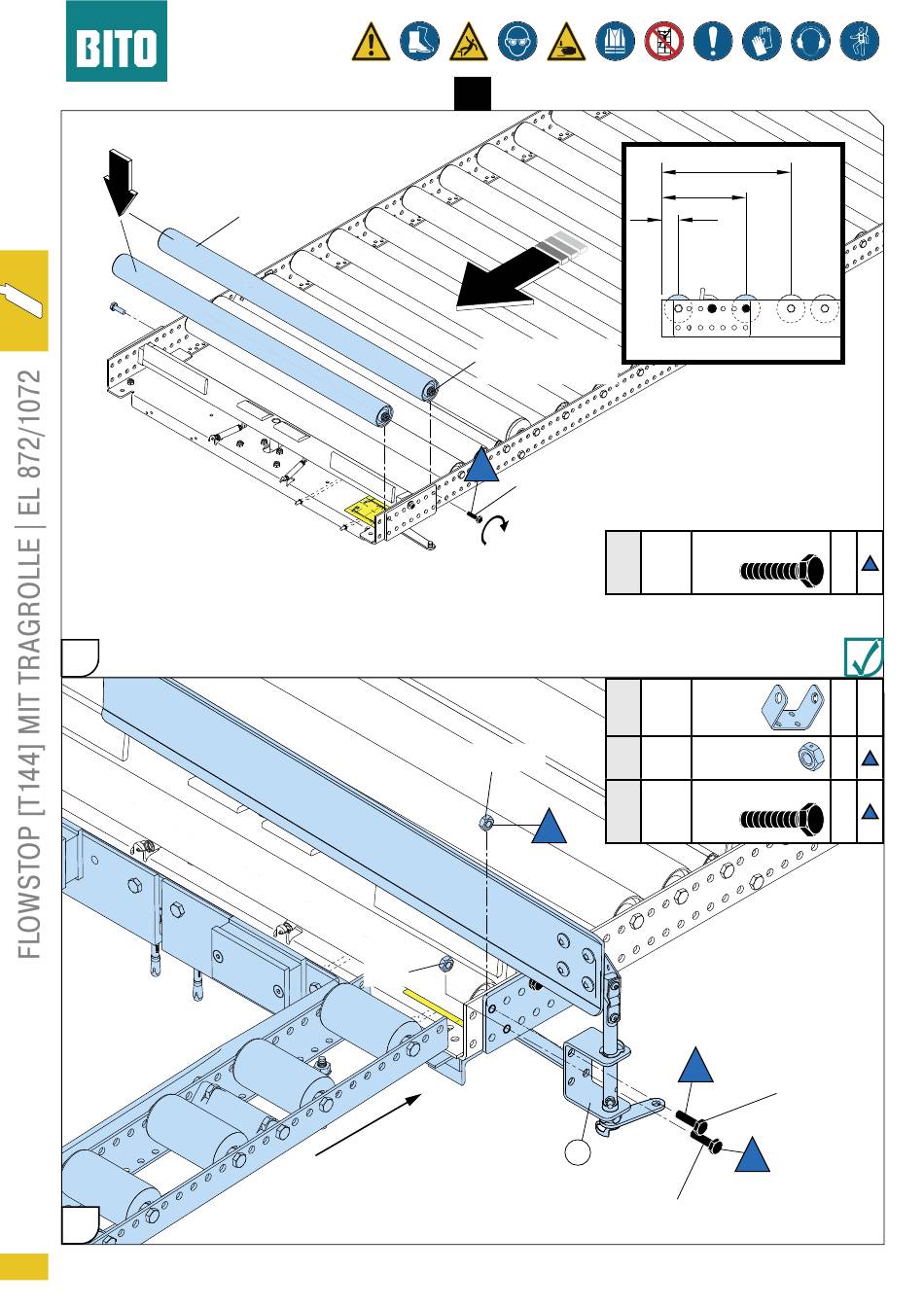 BITO

FLOWSTOP [T144] MIT TRAGROLLE | EL 872/1072