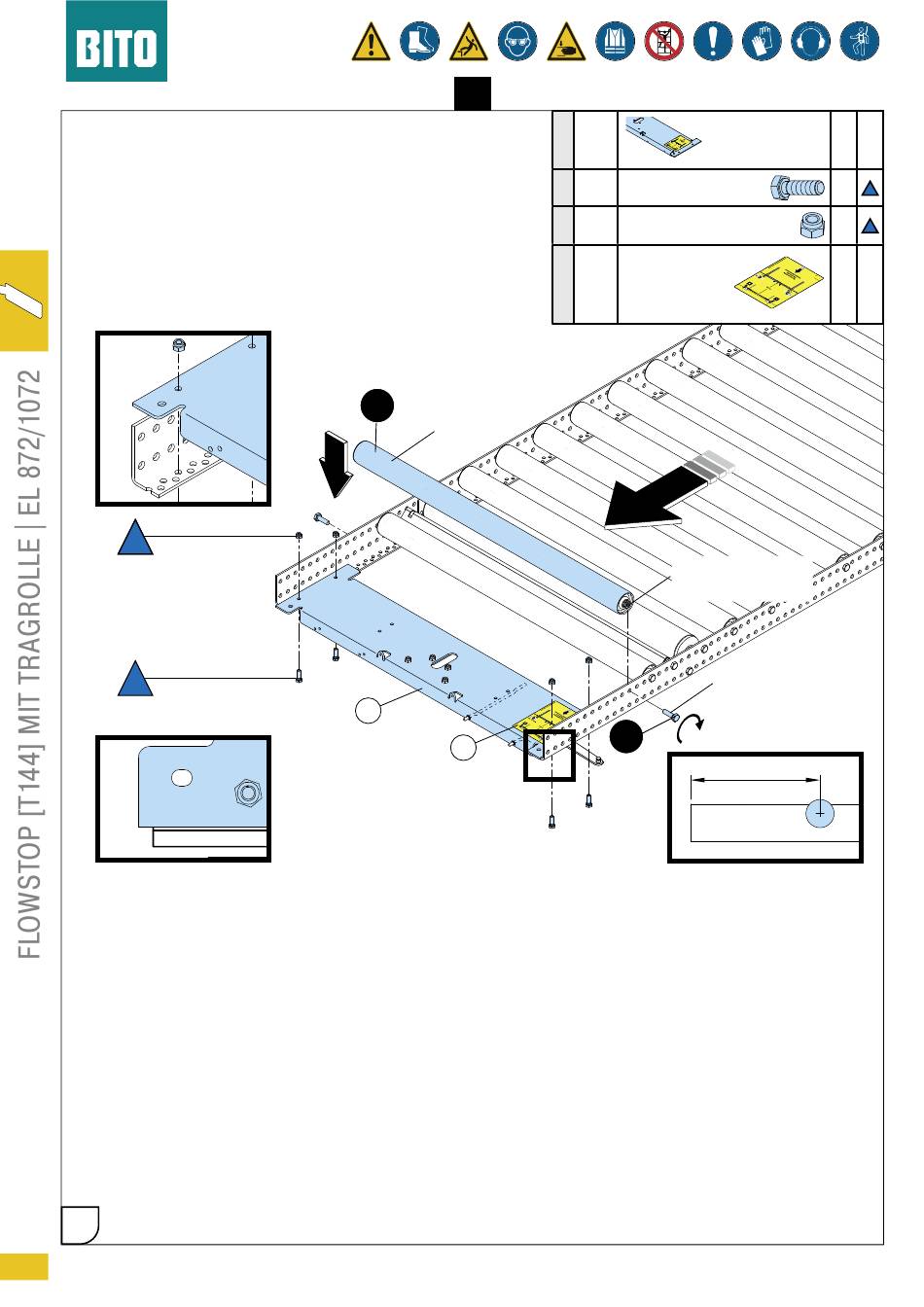 BITO

FLOWSTOP [T144] MIT TRAGROLLE | EL 872/1072