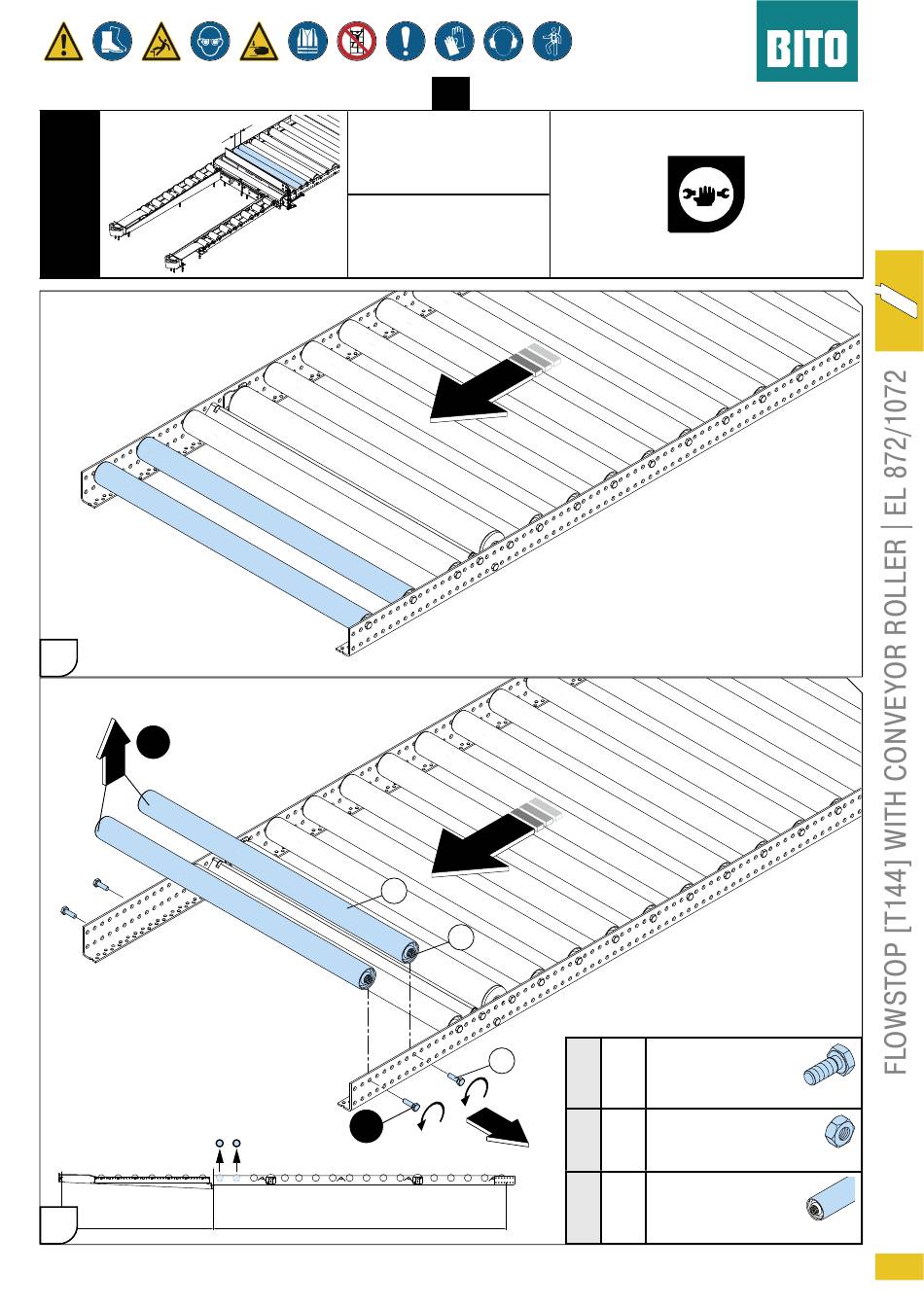 BITO

FLOWSTOP [T144] WITH CONVEYOR ROLLER | EL 872/1072