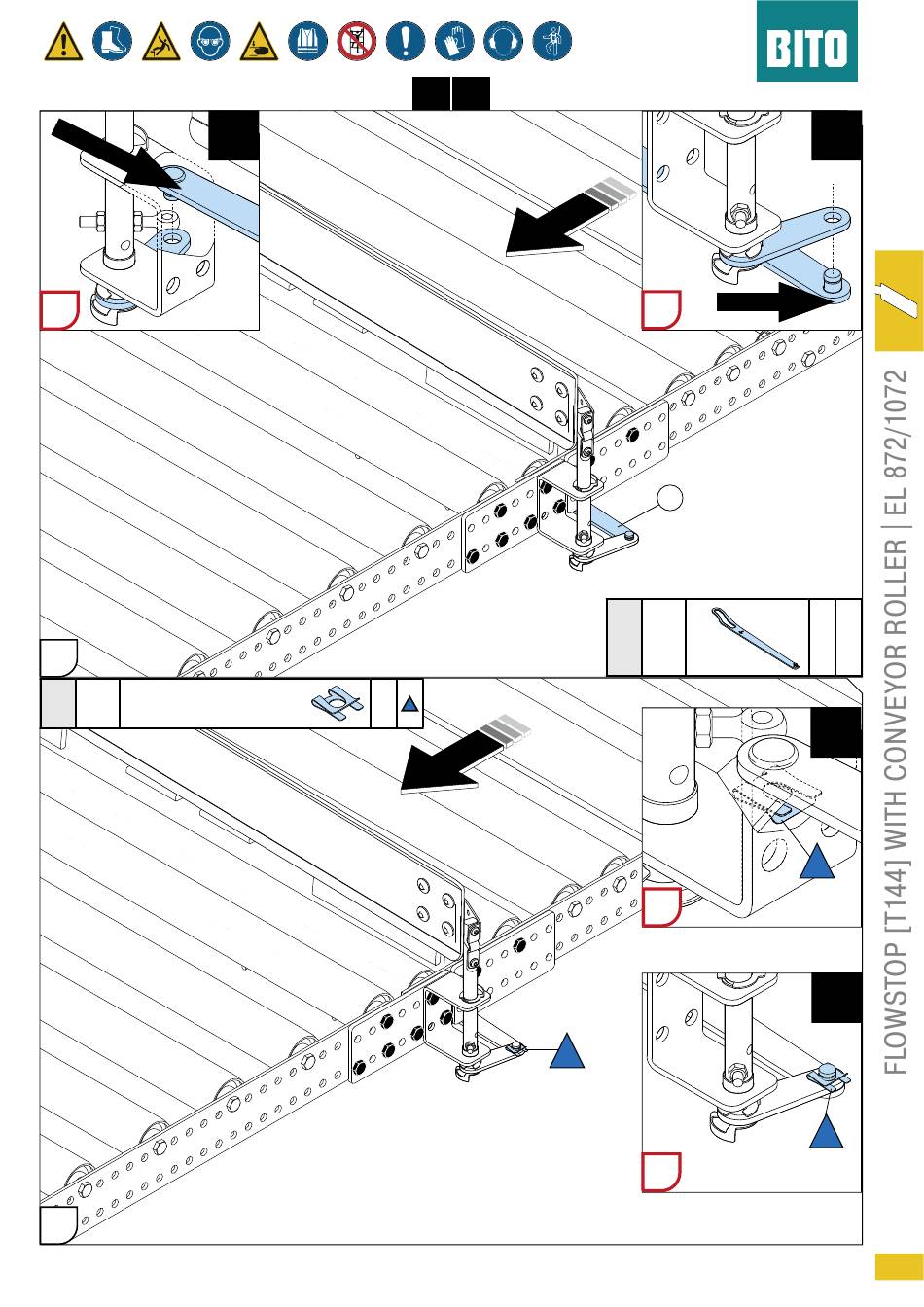 BITO

FLOWSTOP [T144] WITH CONVEYOR ROLLER | EL 872/1072