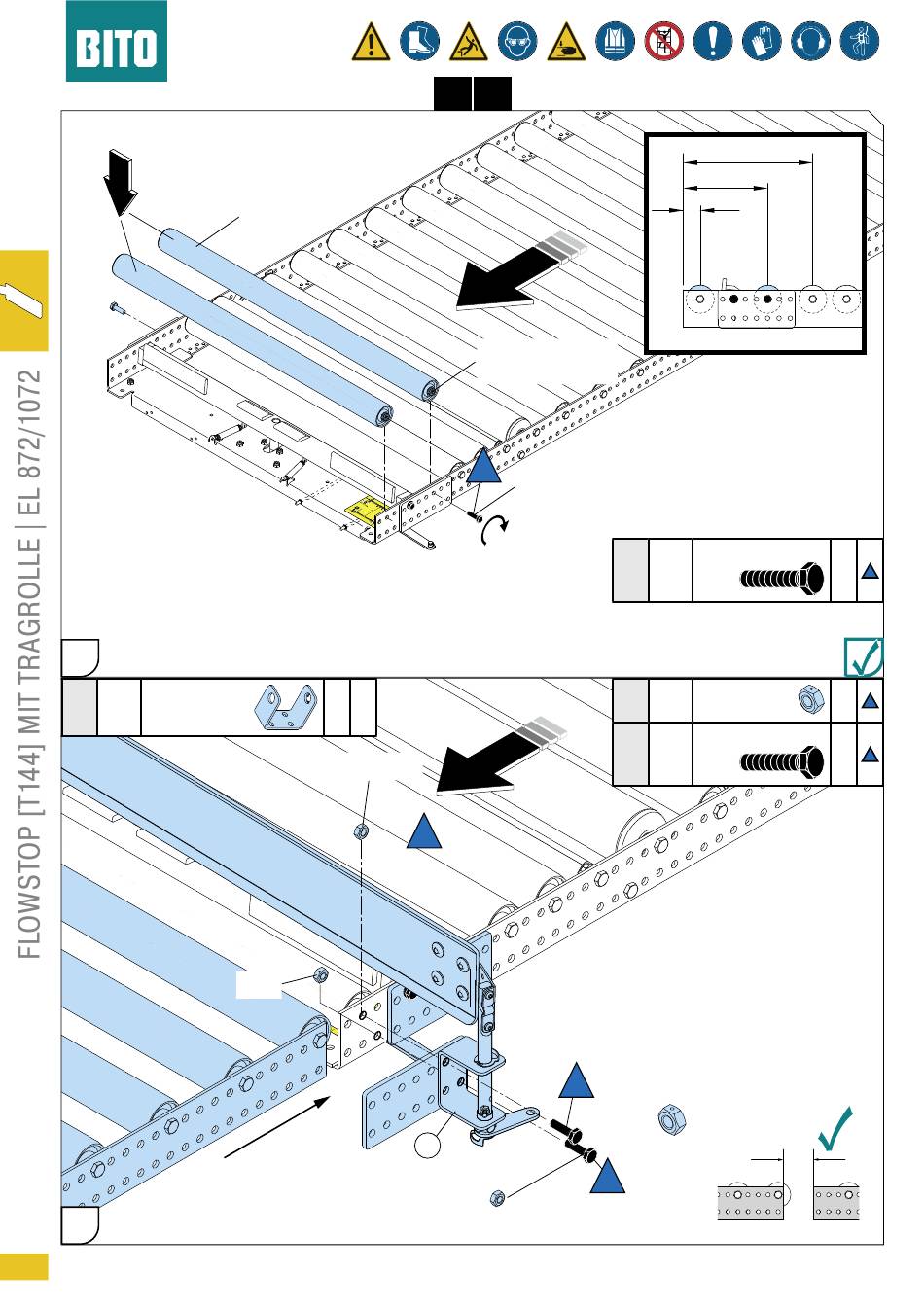 BITO

FLOWSTOP [T144] MIT TRAGROLLE | EL 872/1072