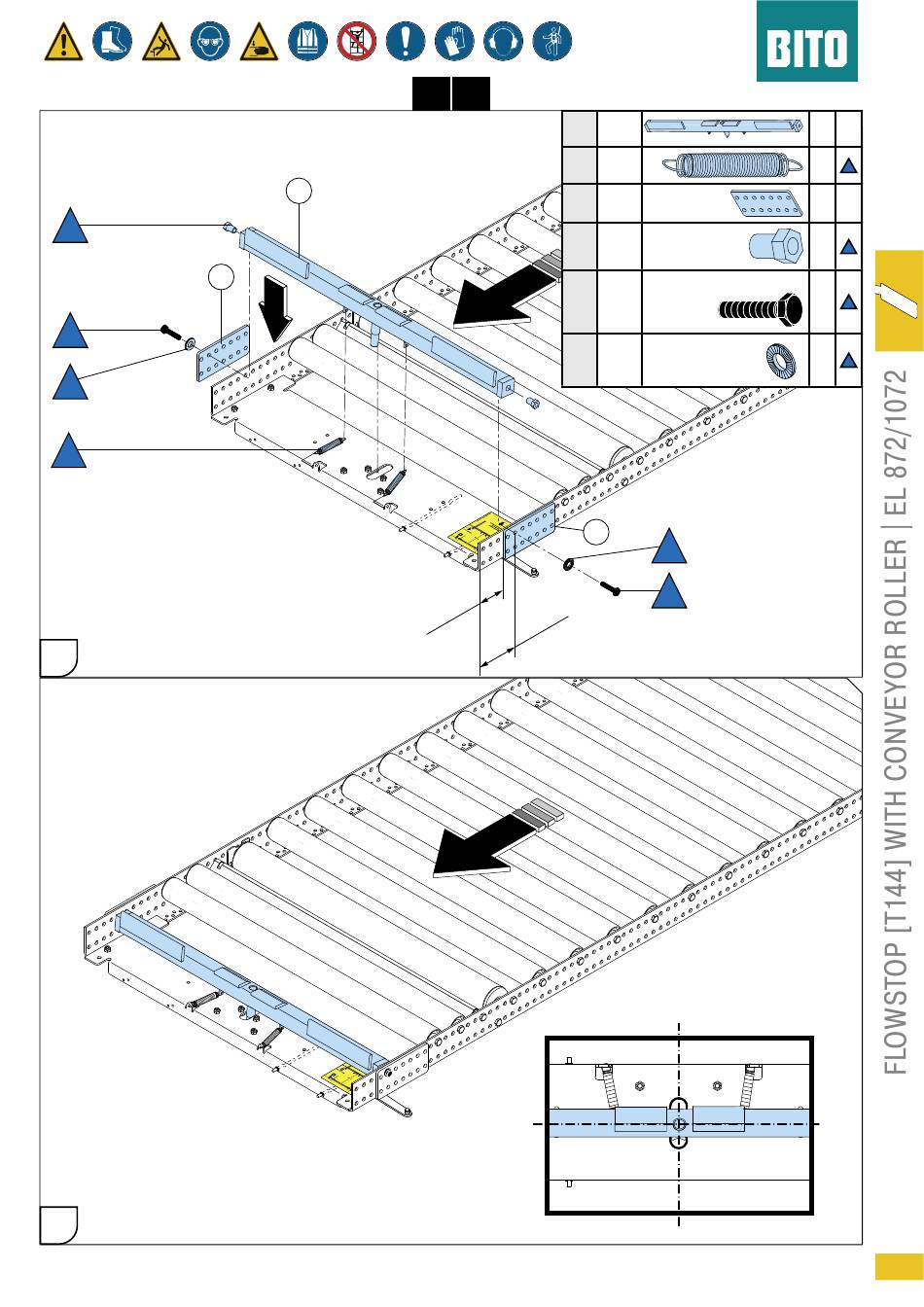 BITO

FLOWSTOP [T144] WITH CONVEYOR ROLLER | EL 872/1072