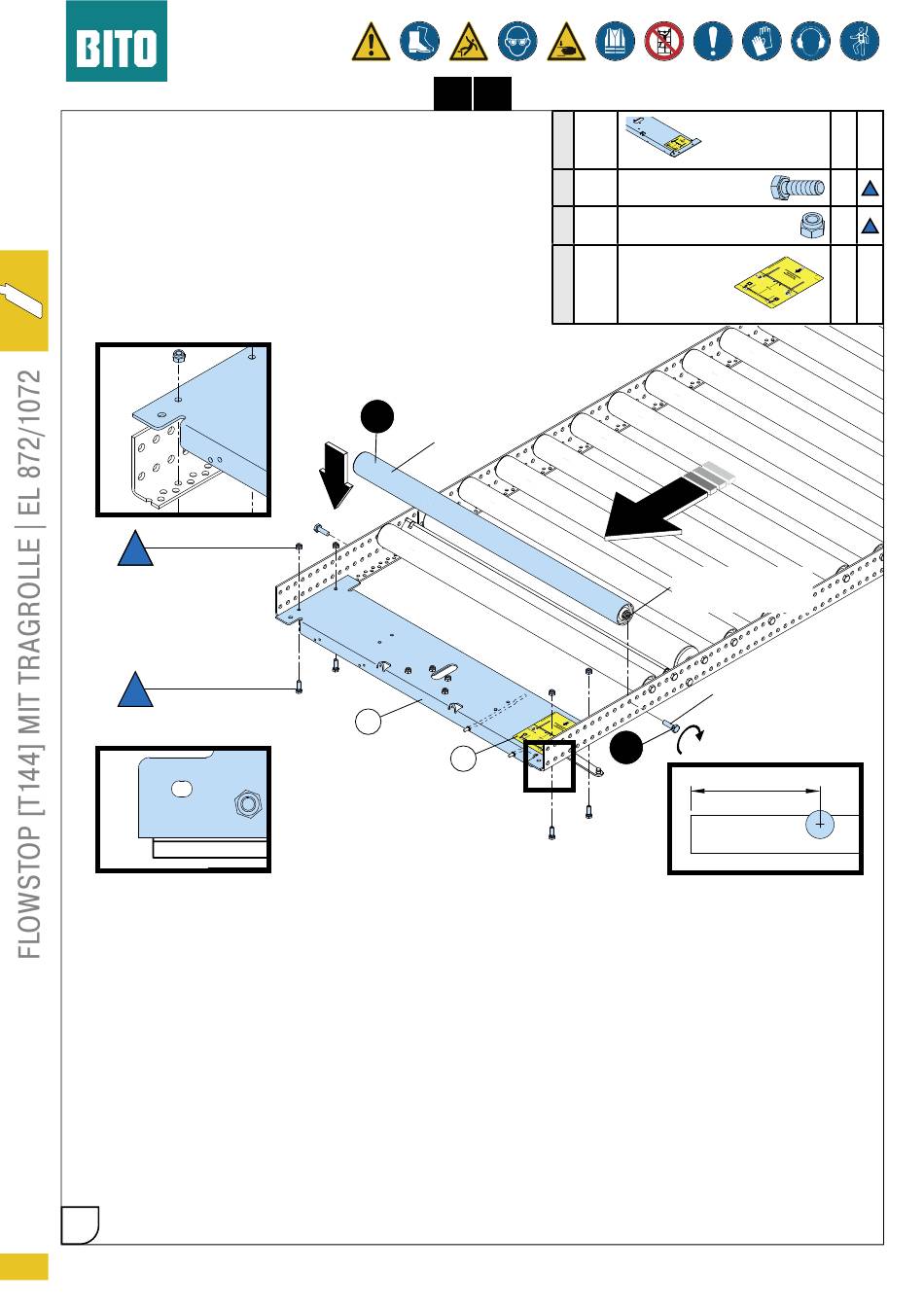 BITO

FLOWSTOP [T144] MIT TRAGROLLE | EL 872/1072