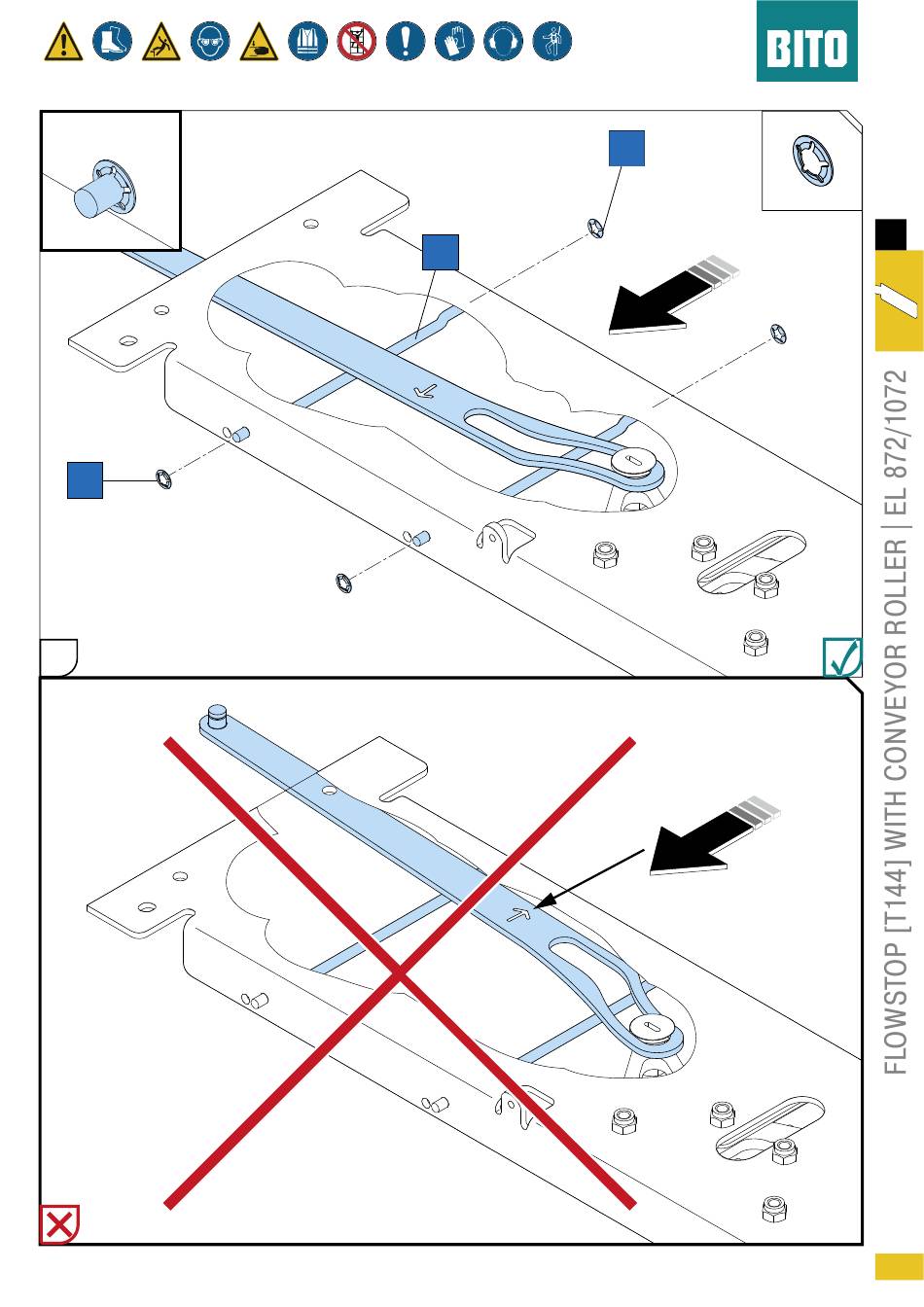 BITO

FLOWSTOP [T144] WITH CONVEYOR ROLLER | EL 872/1072