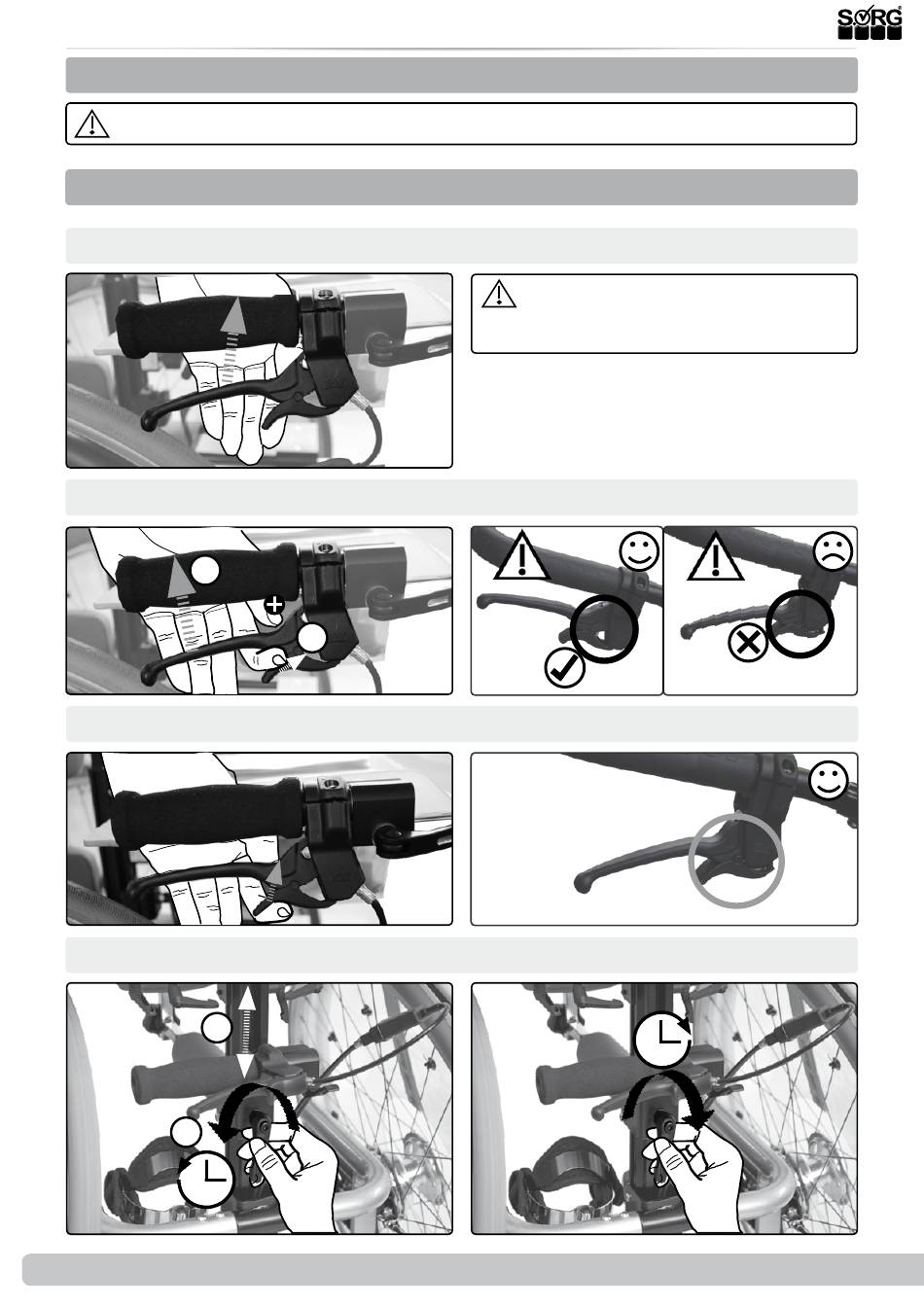 SORG