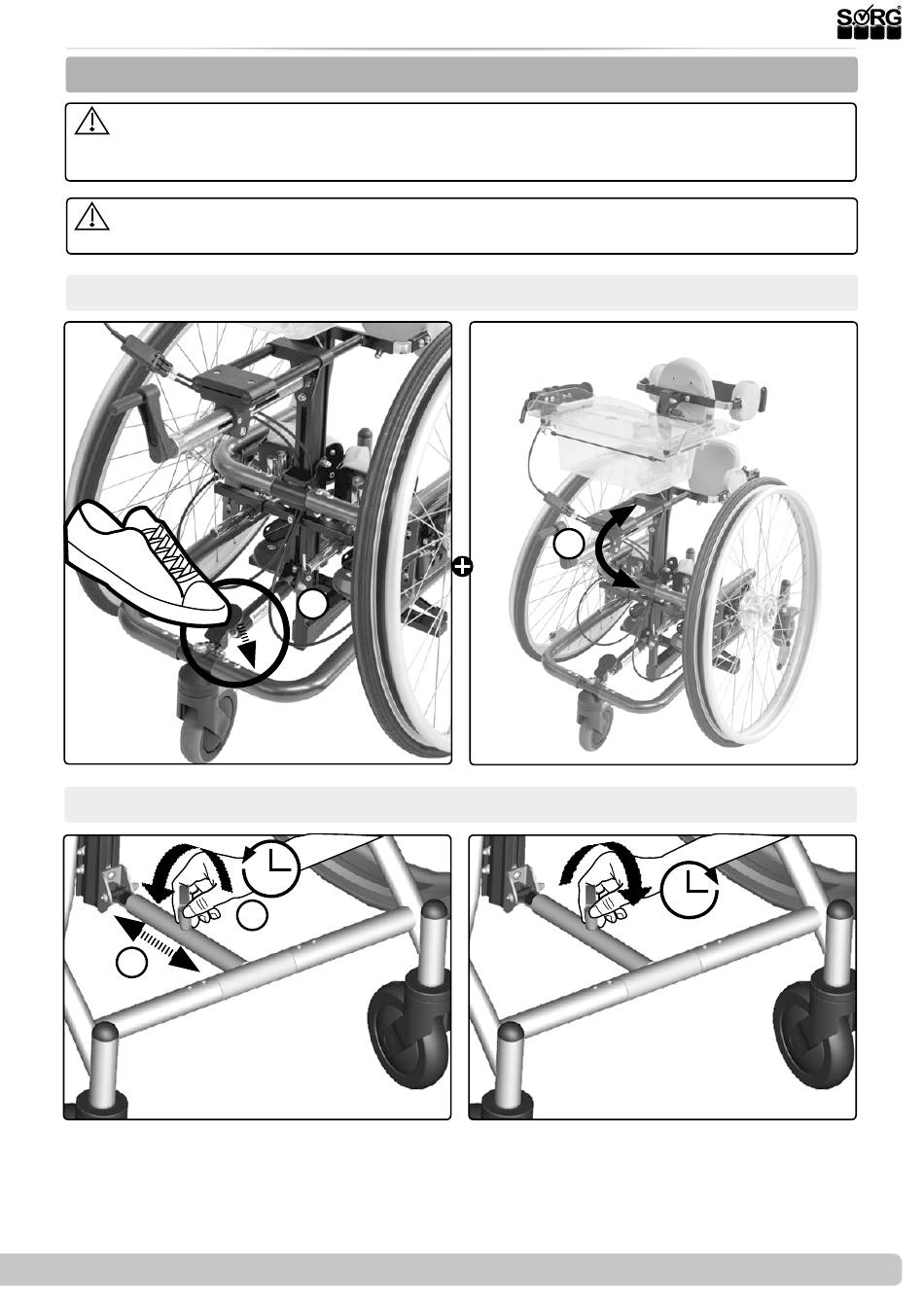 SORG