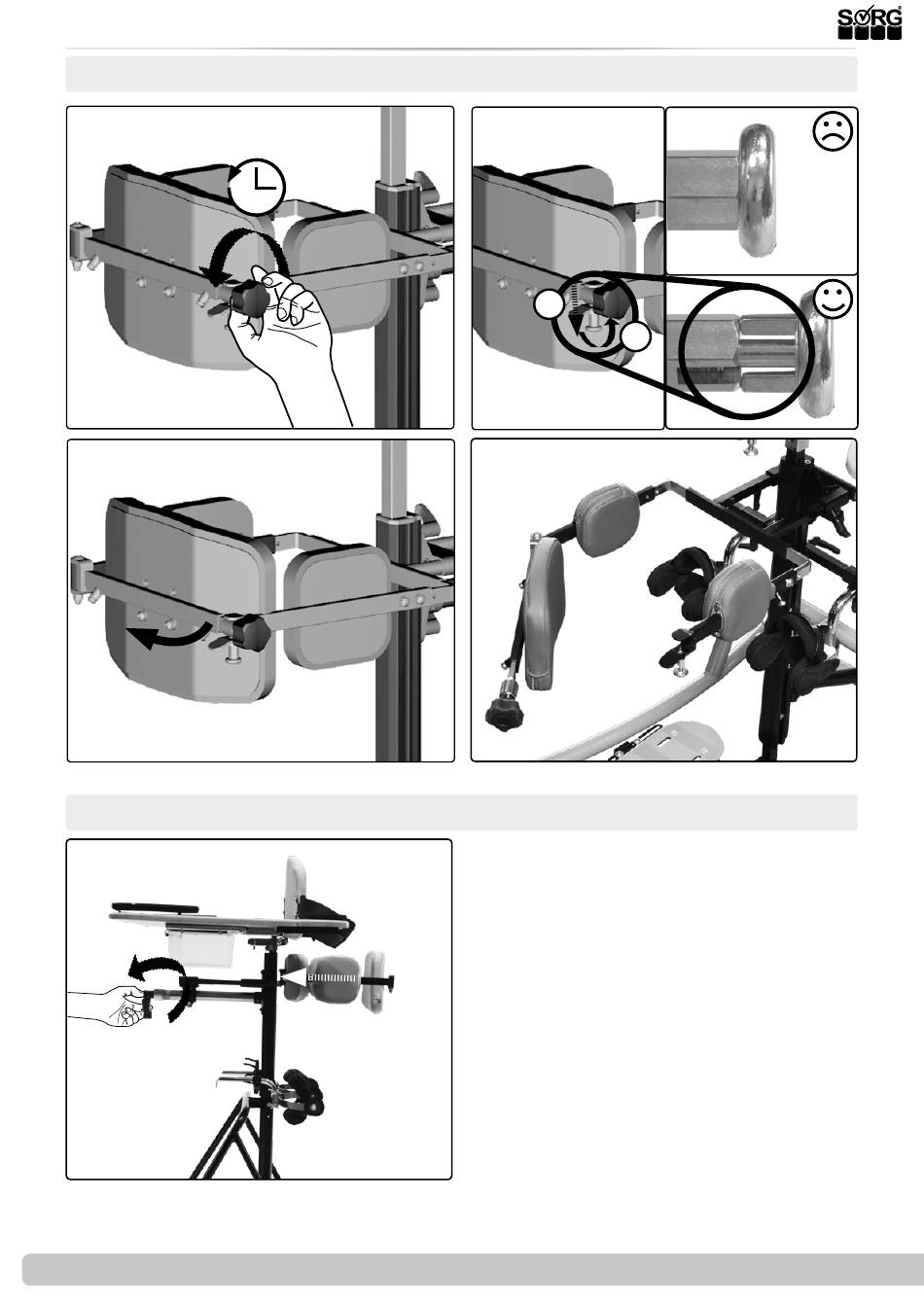 SORG