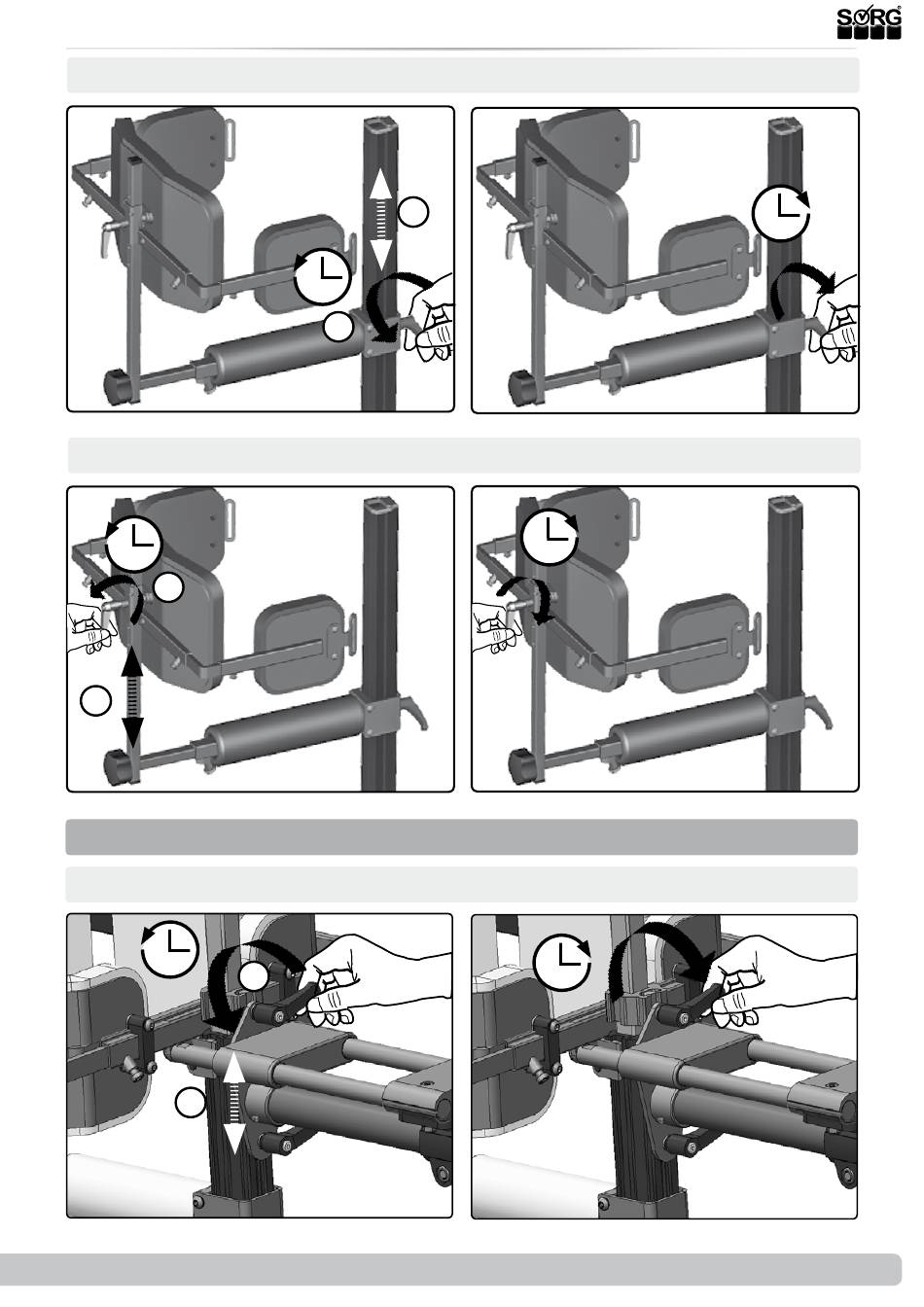 SORG