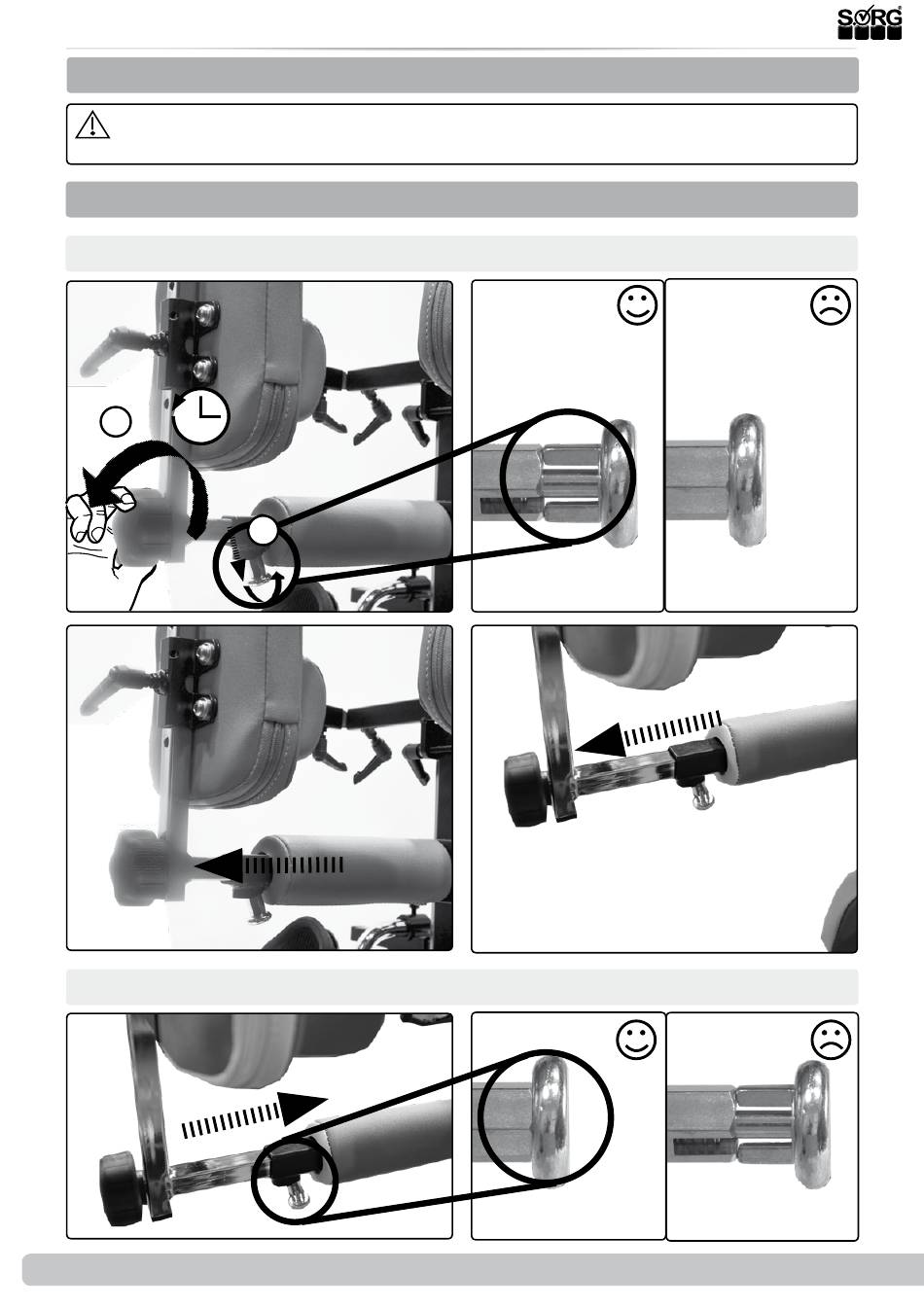 SORG