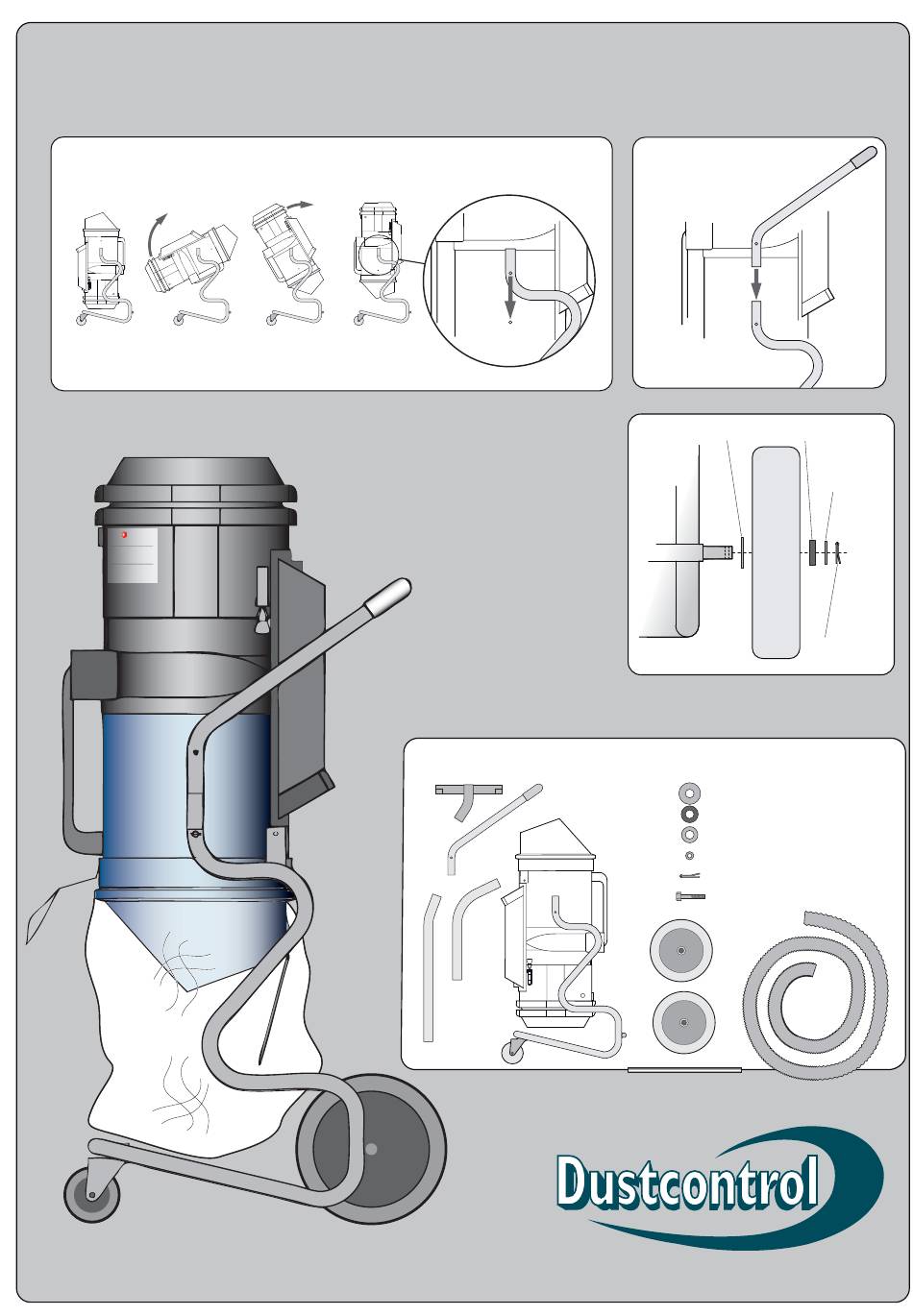 Dustcontrol