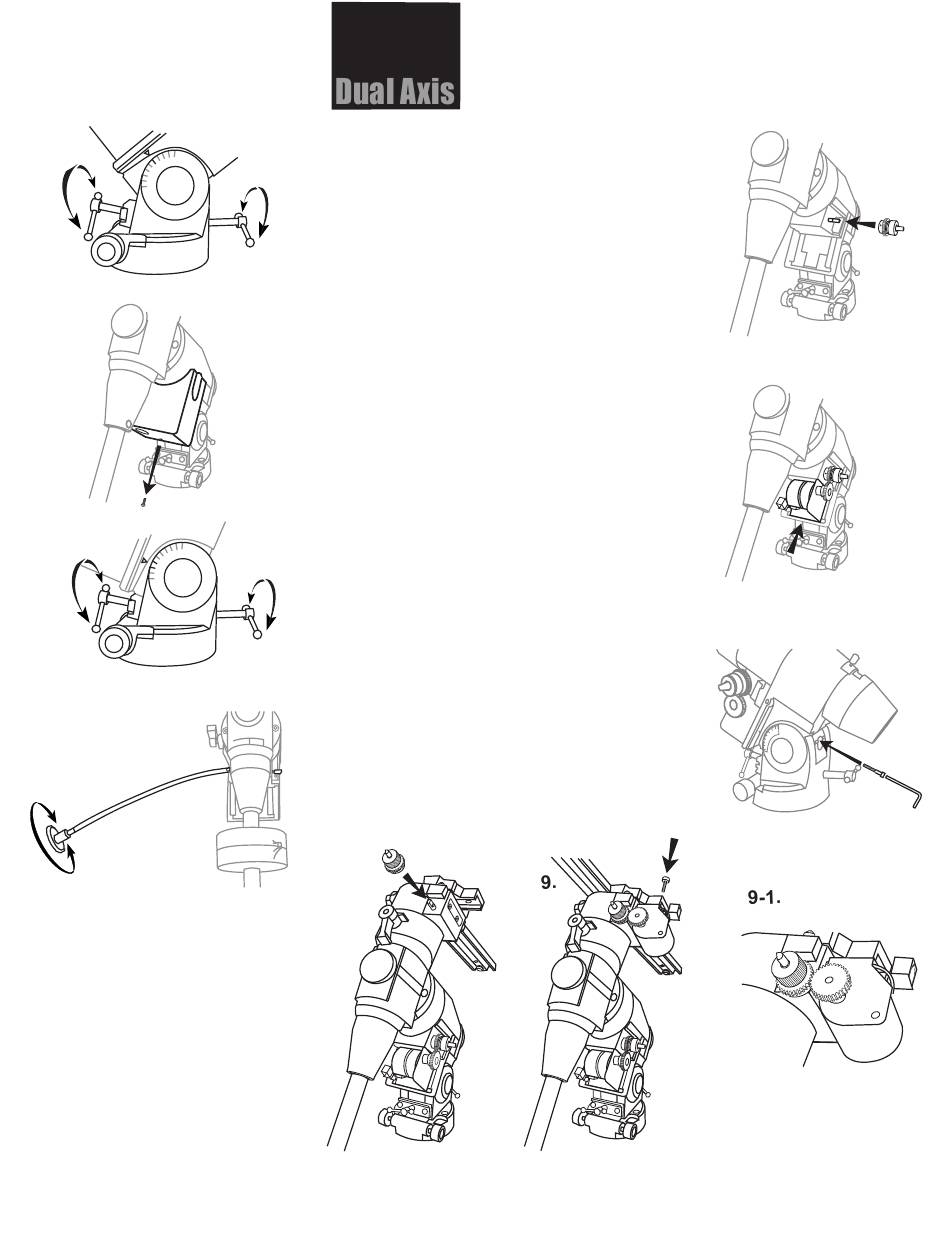 Dual Axis

9.

9-1.