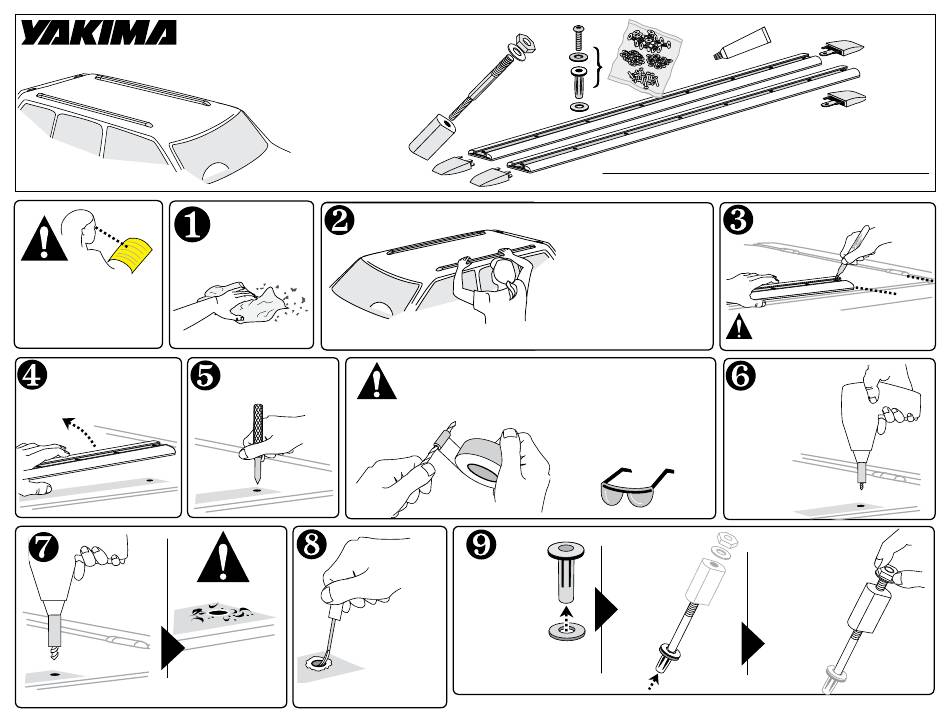 YAKIMA

1

2

3

4

5

6

7

8

9