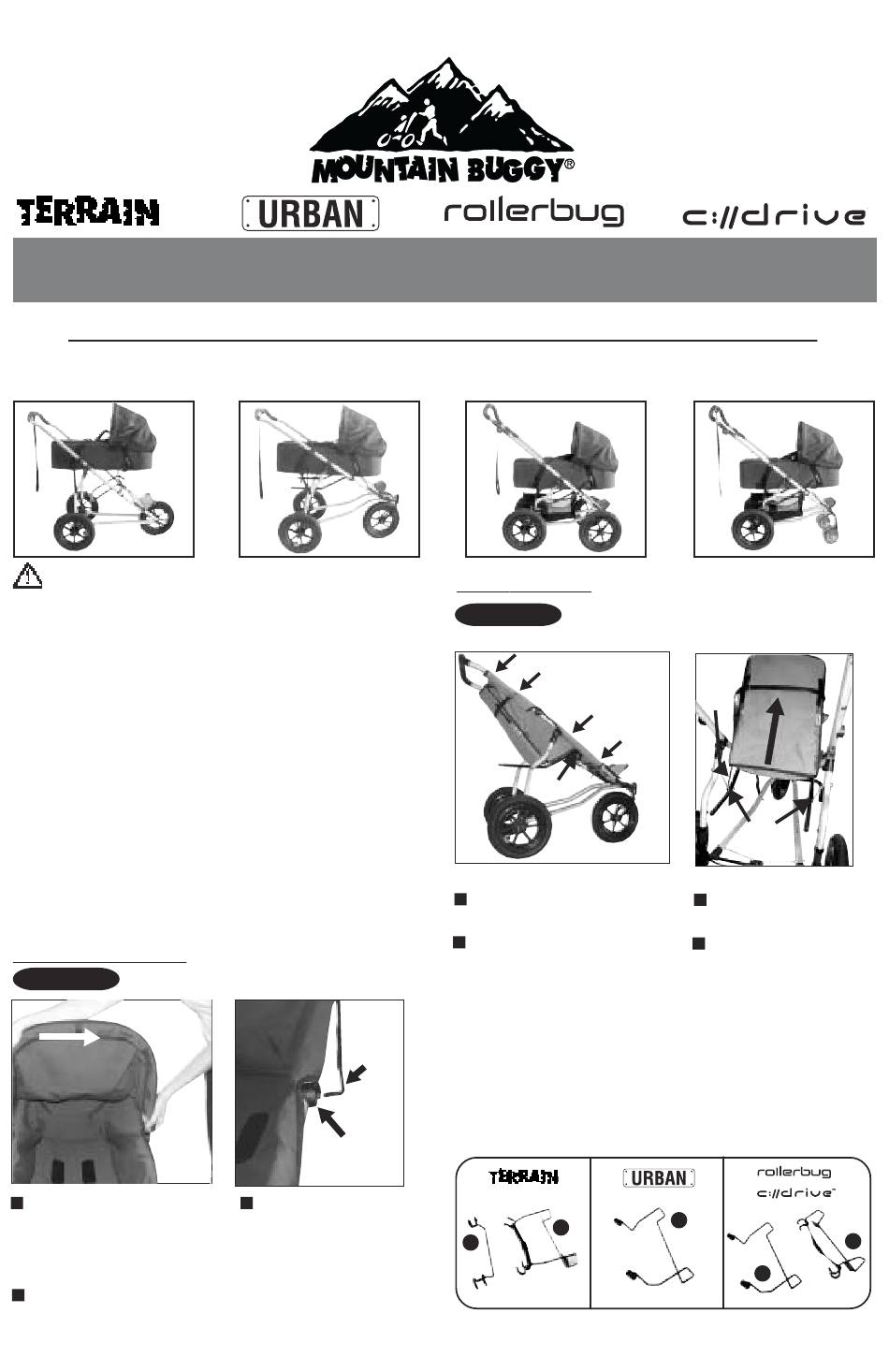 MOUNTAIN BUGGY®

TERRAIN

URBAN

rollerbug

c://drive

TERRAIN

URBAN

rollerbug

c://drive™