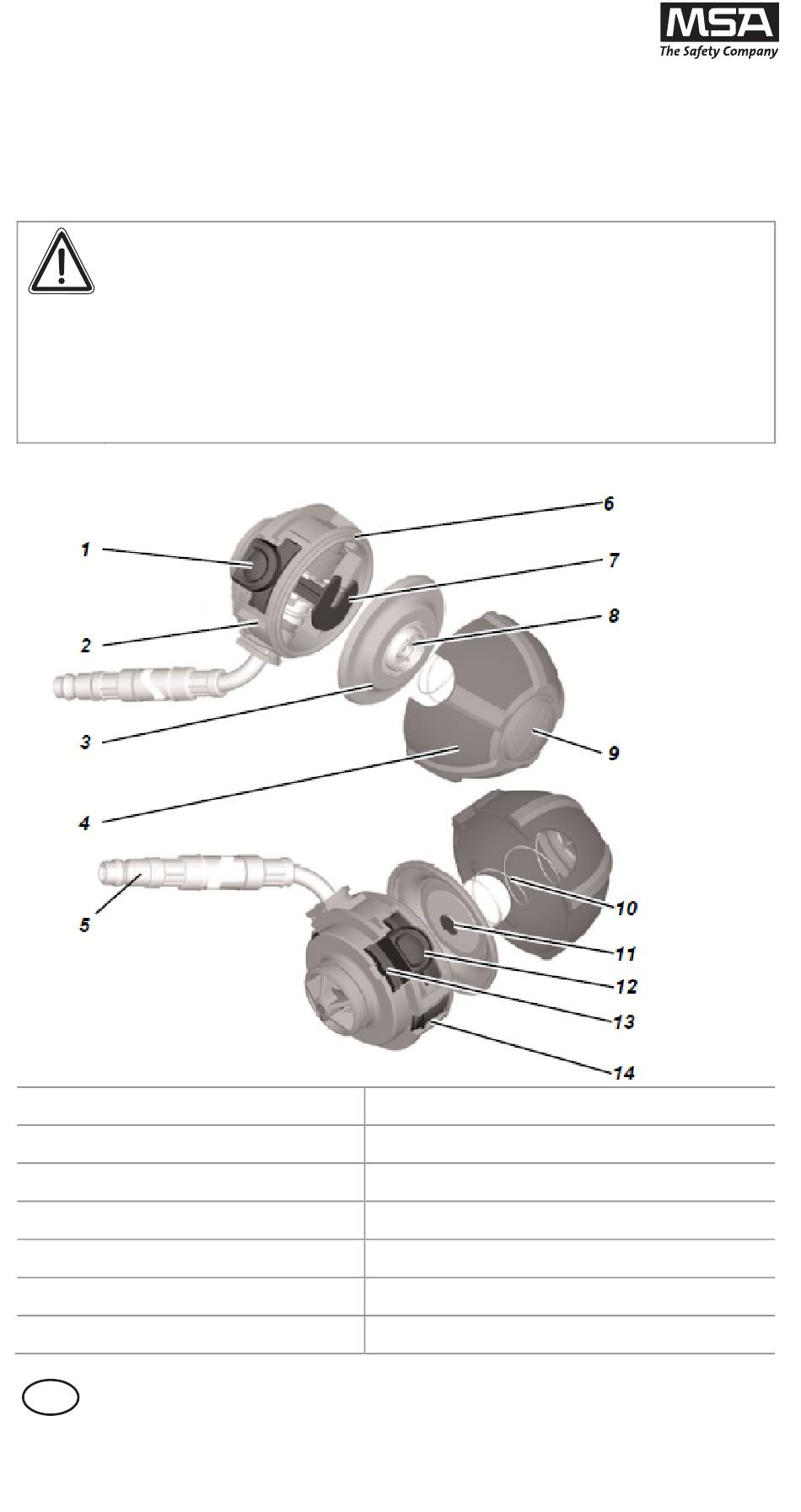 MSA
The Safety Company

1
2
3
4
5
6
7
8
9
10
11
12
13
14