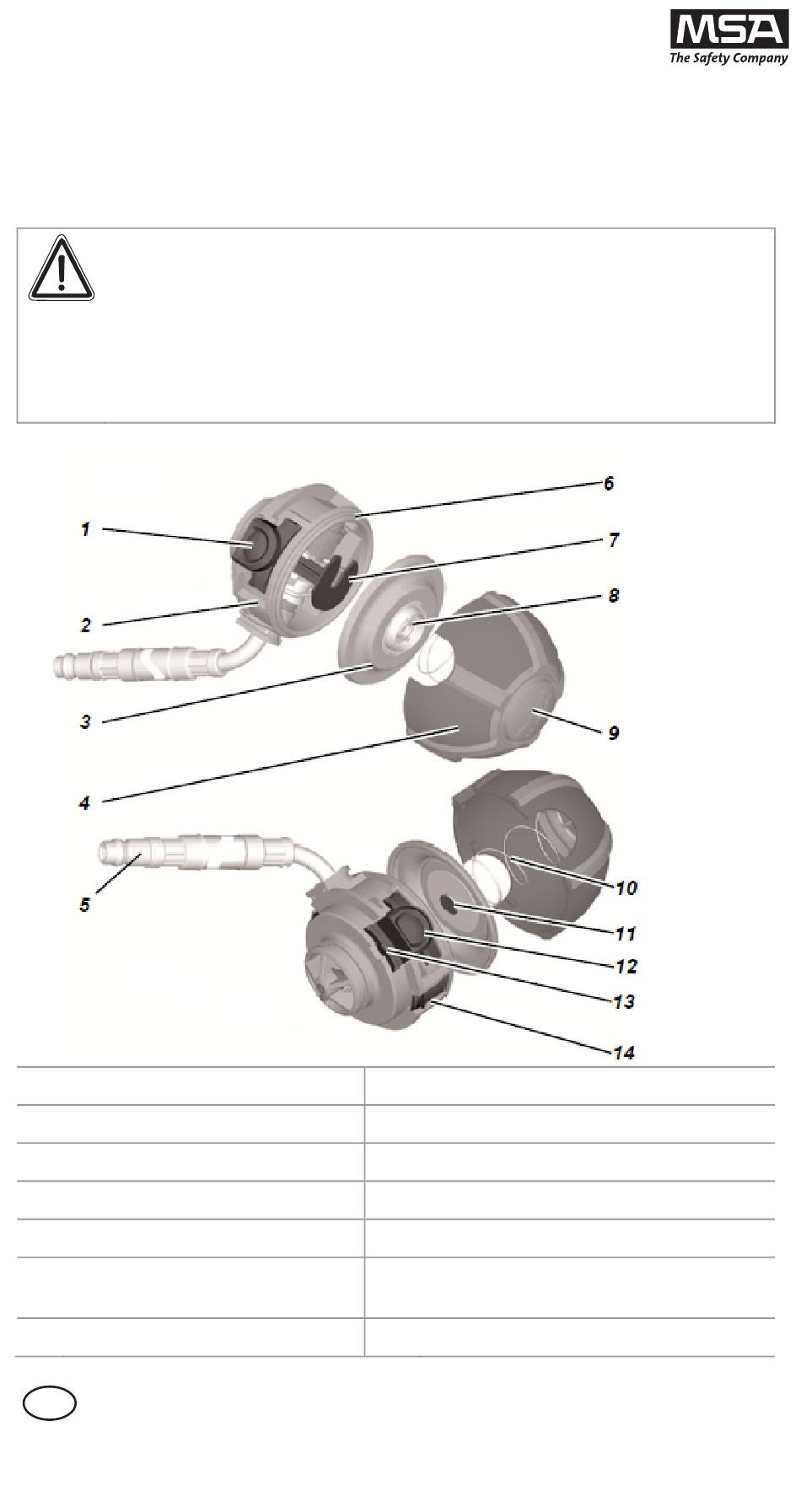 MSA
The Safety Company

1
2
3
4
5
6
7
8
9
10
11
12
13
14