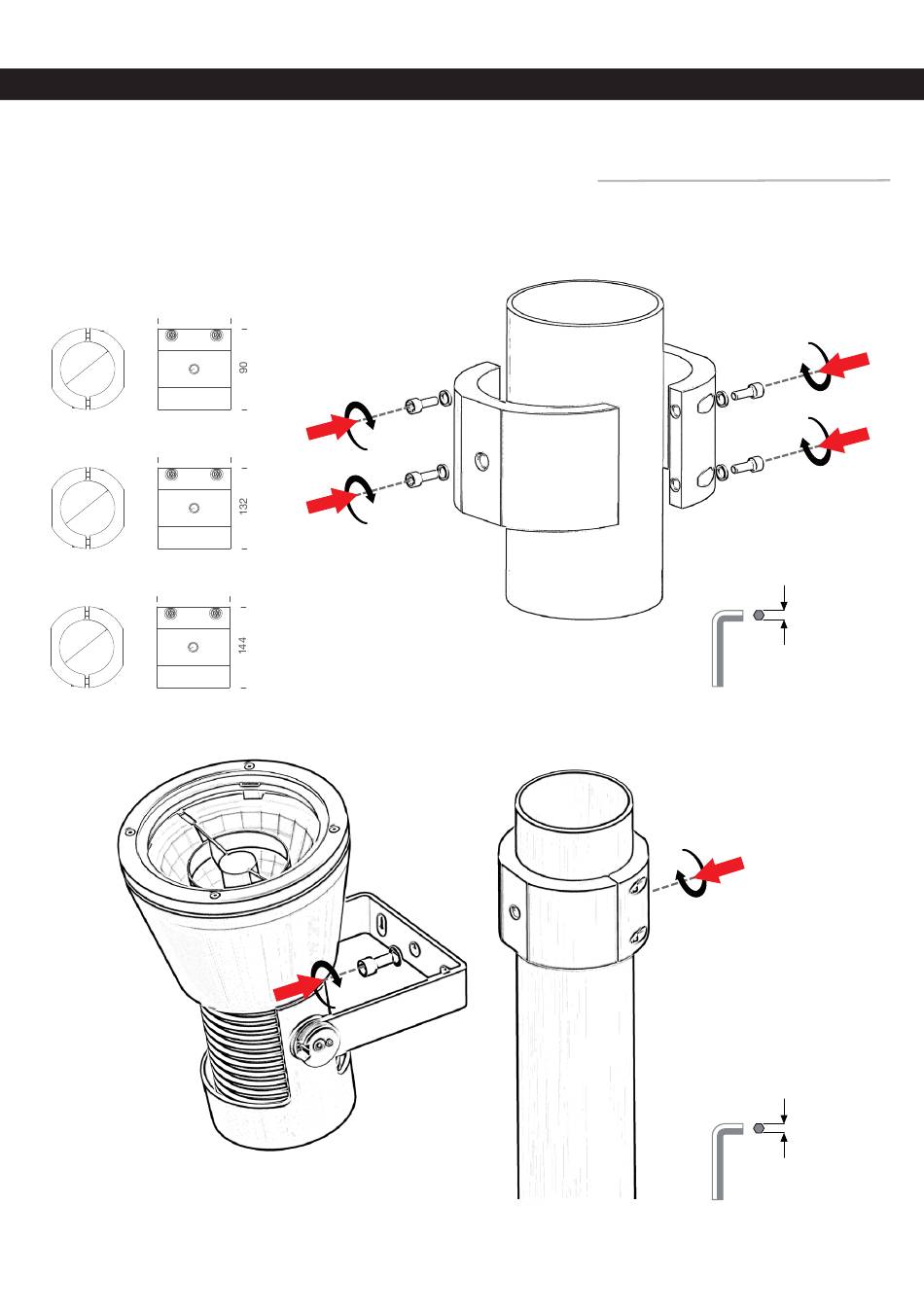 90

132

144