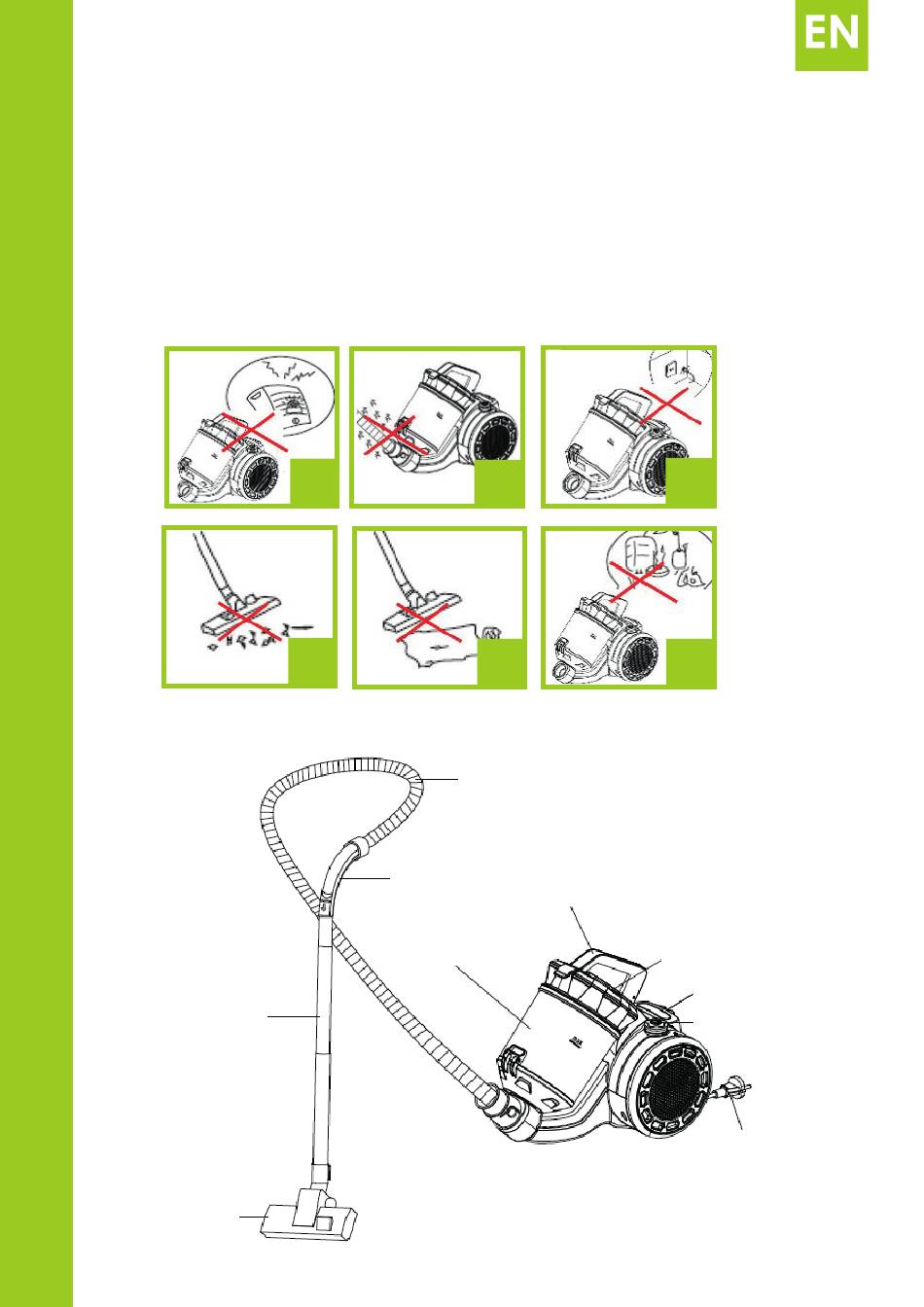 EN