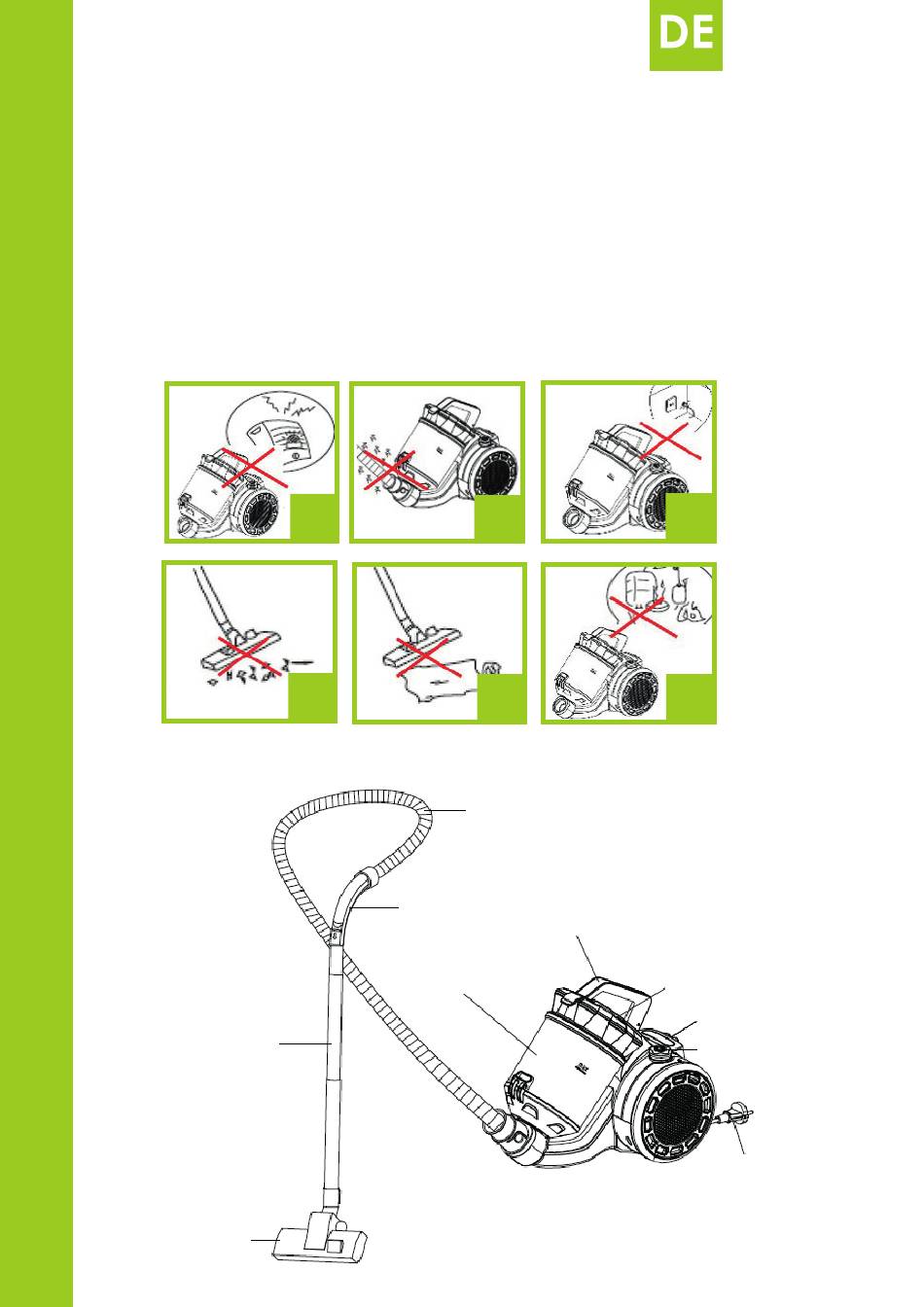 DE