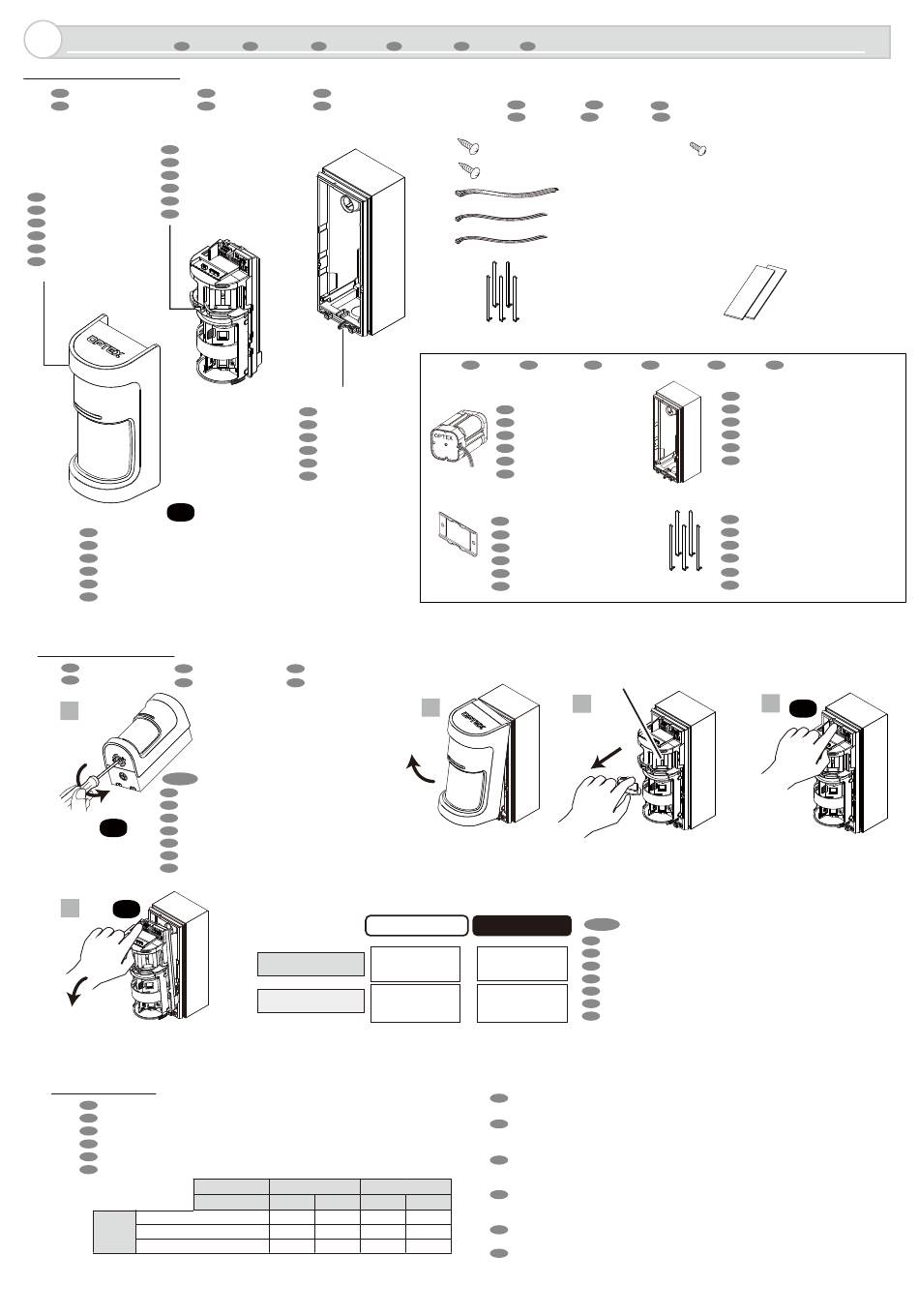 OPTEX

OPTEX