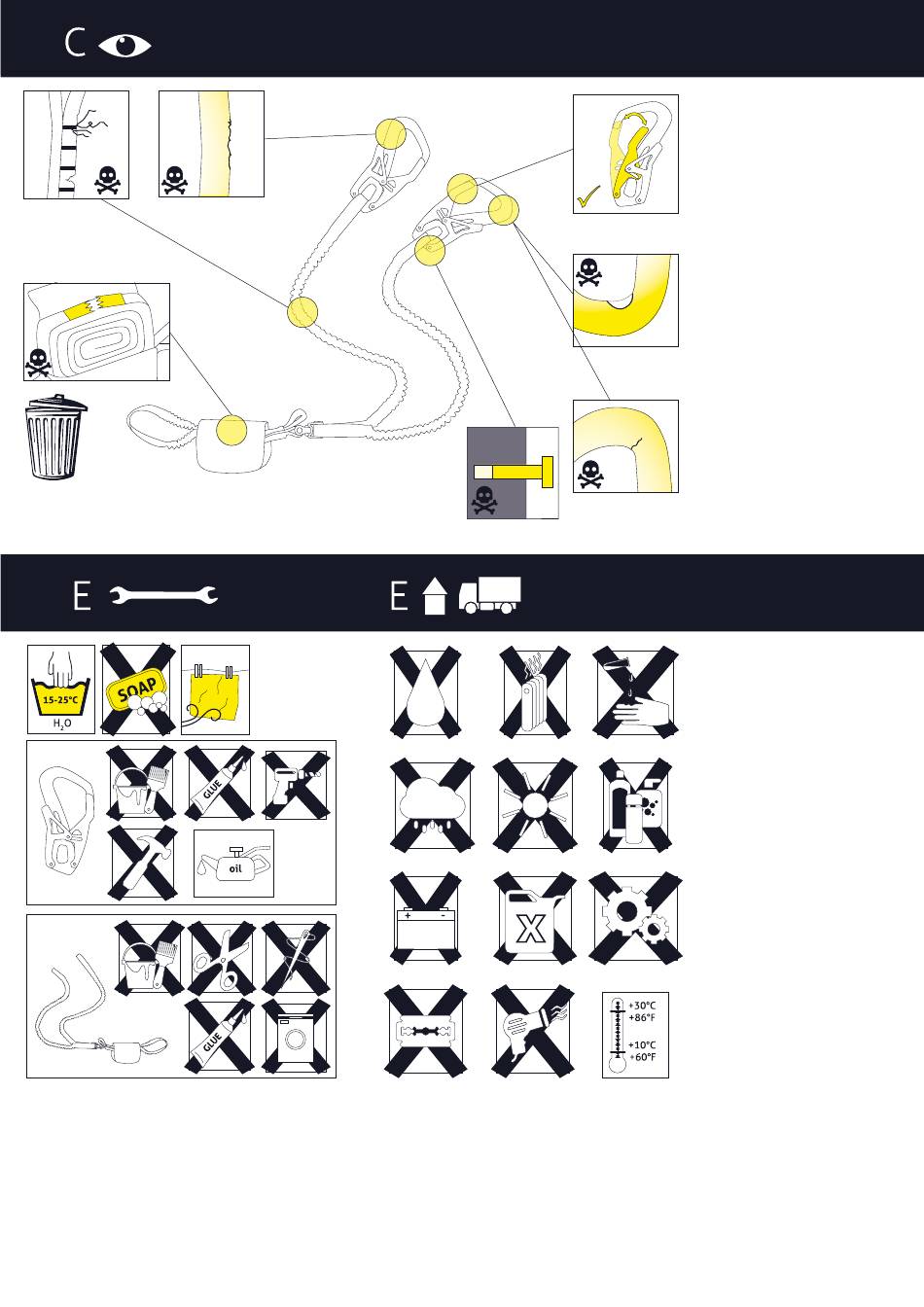 C

E

E

15-25°C
$H_2O$

SOAP

GLUE

oil

GLUE

+ -

X

+30°C
+86°F
+10°C
+60°F