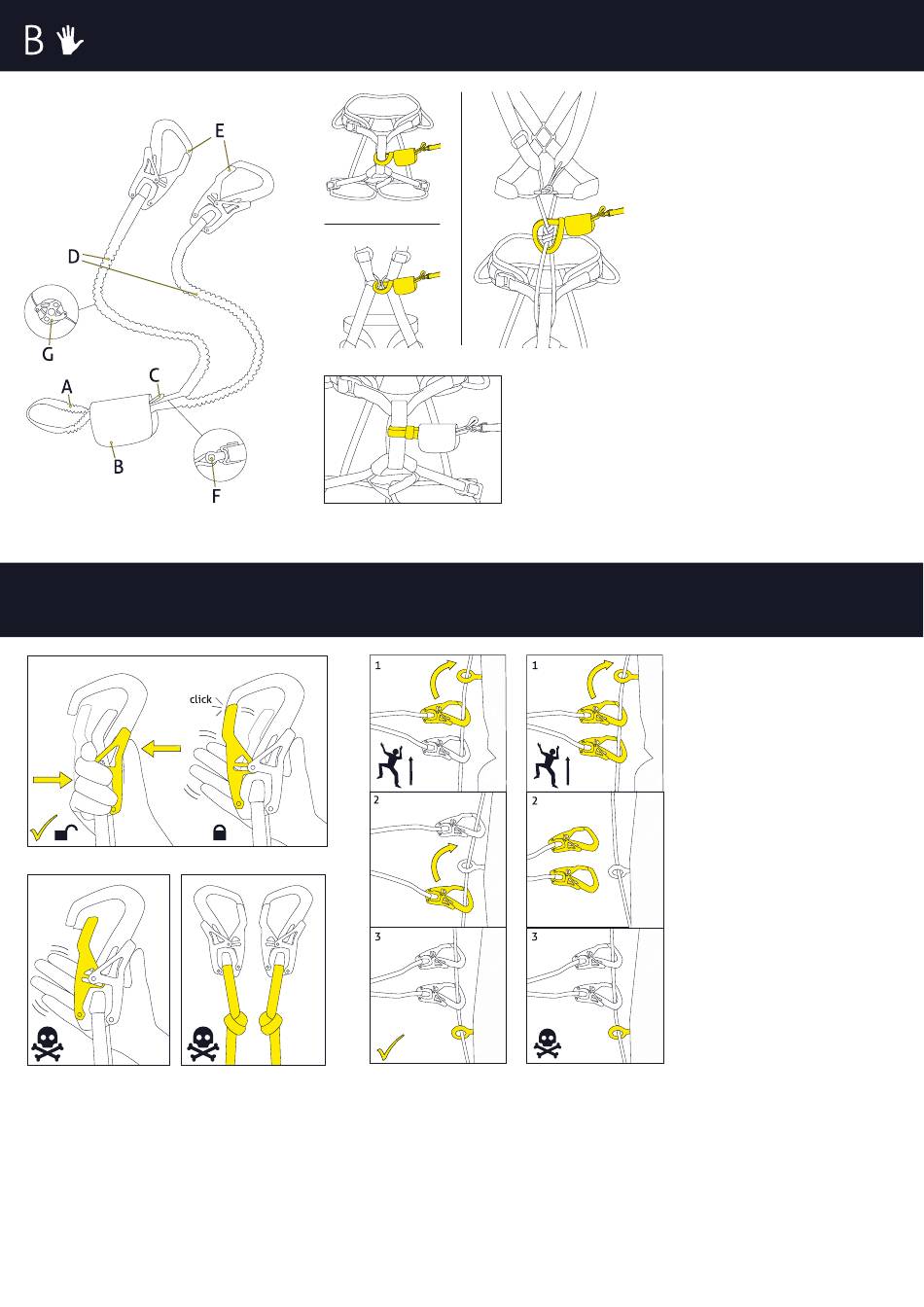 B

E

D

G

A

C

B

F

click

1

2

3

1

2

3