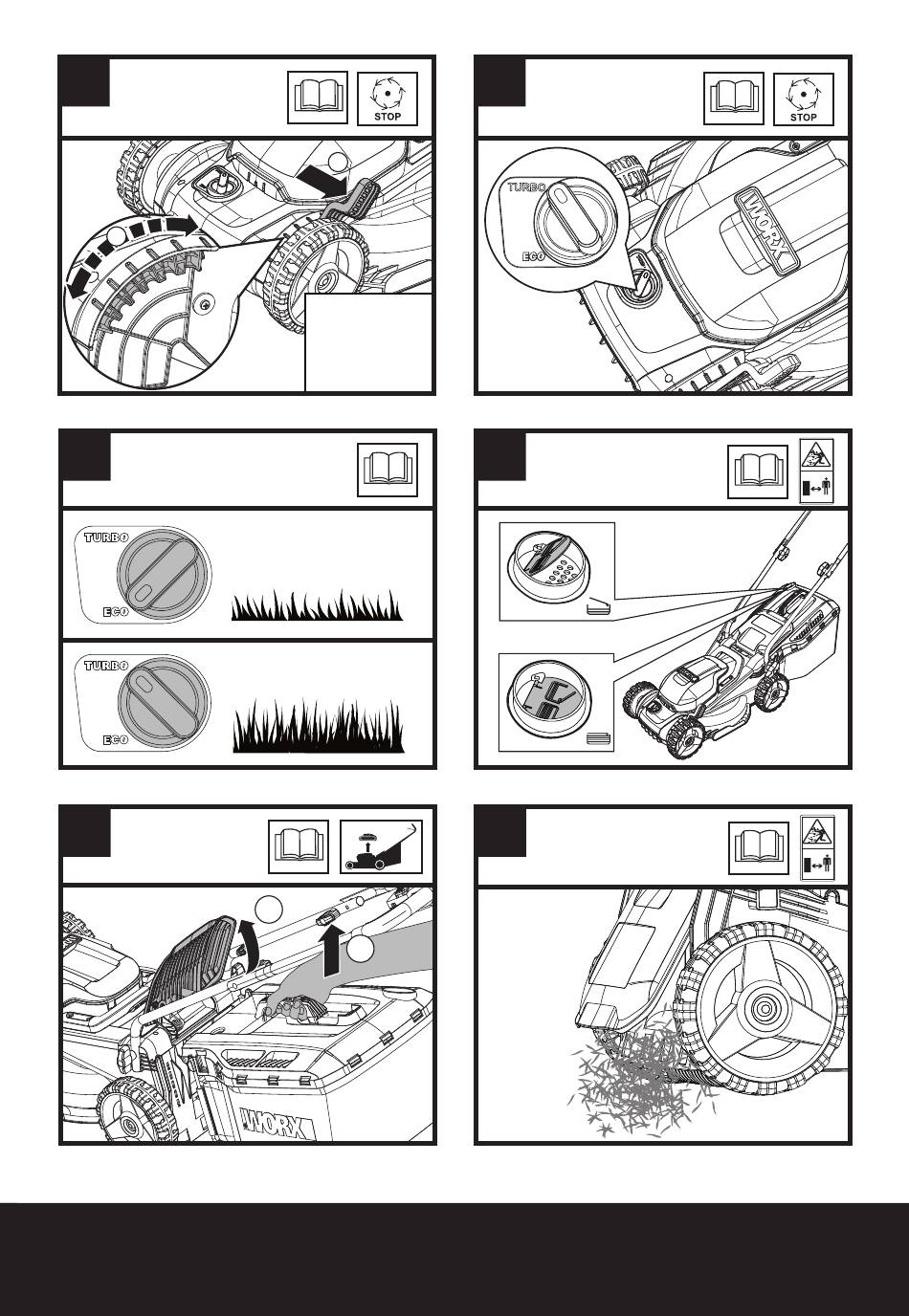 STOP

STOP

TURBO

ECO

WORX

TURBO

ECO

TURBO

ECO

WORX