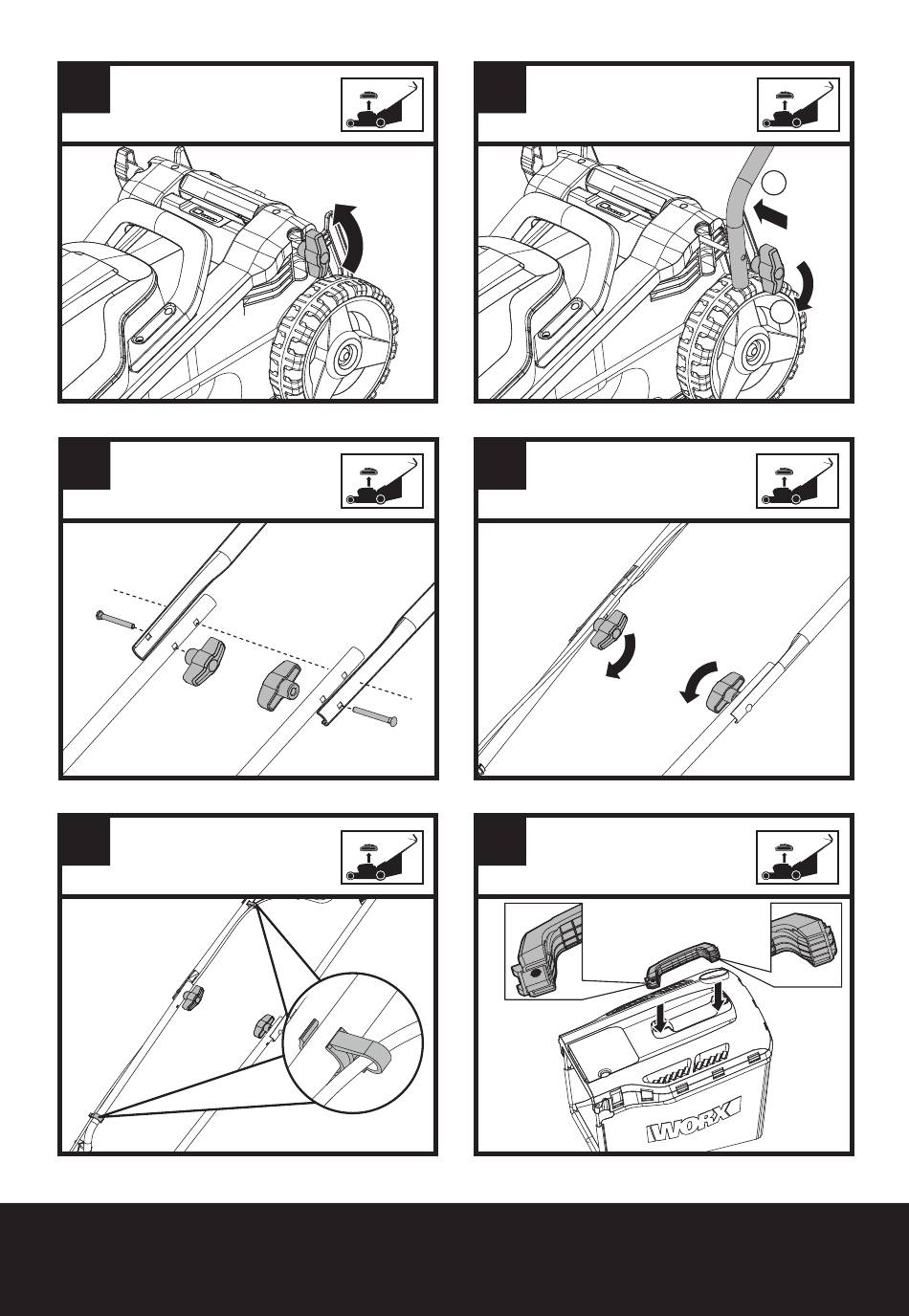 WORX