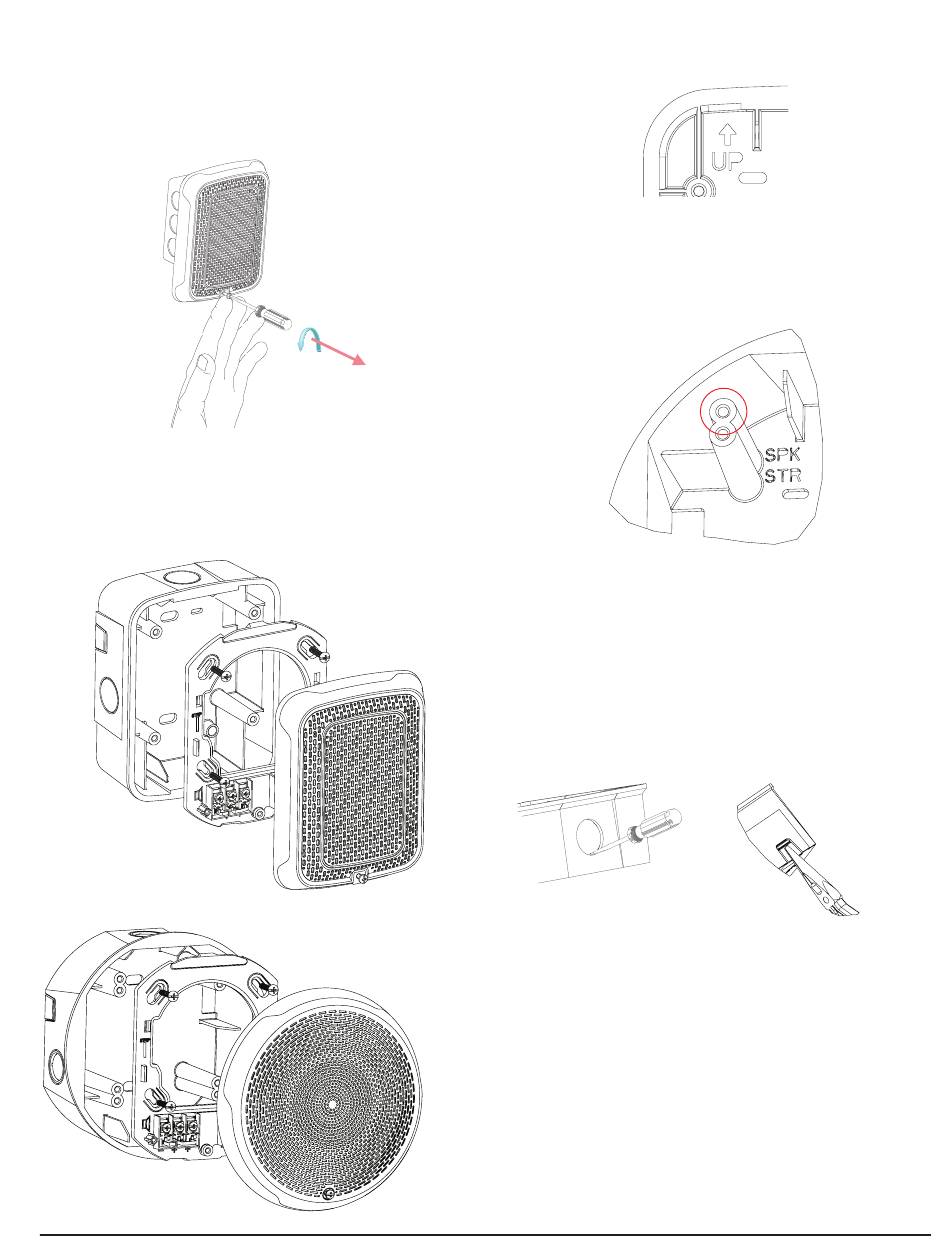 UP

SPK
STR