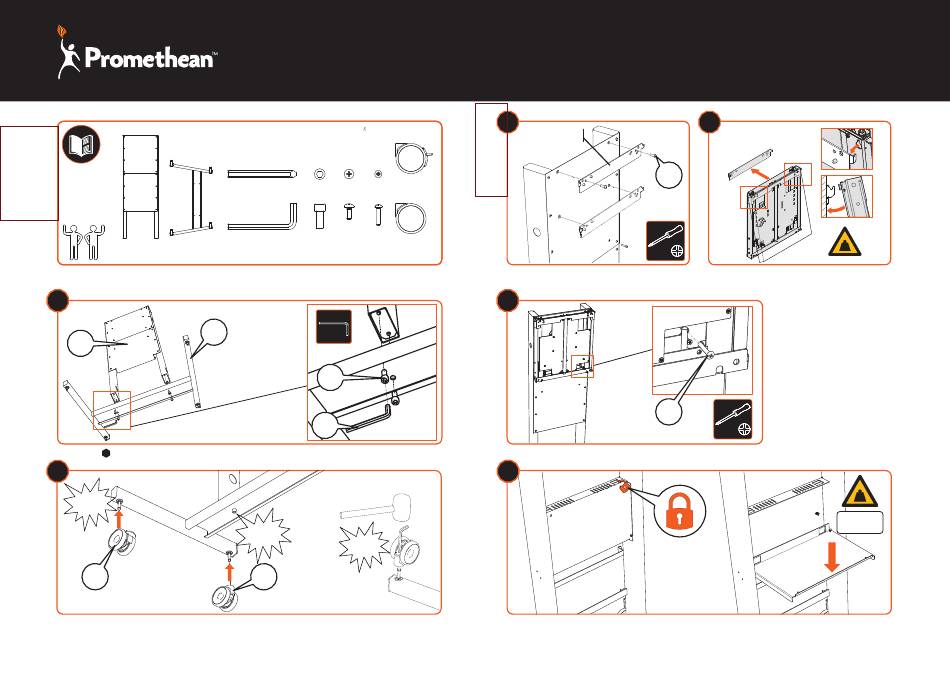 Promethean™