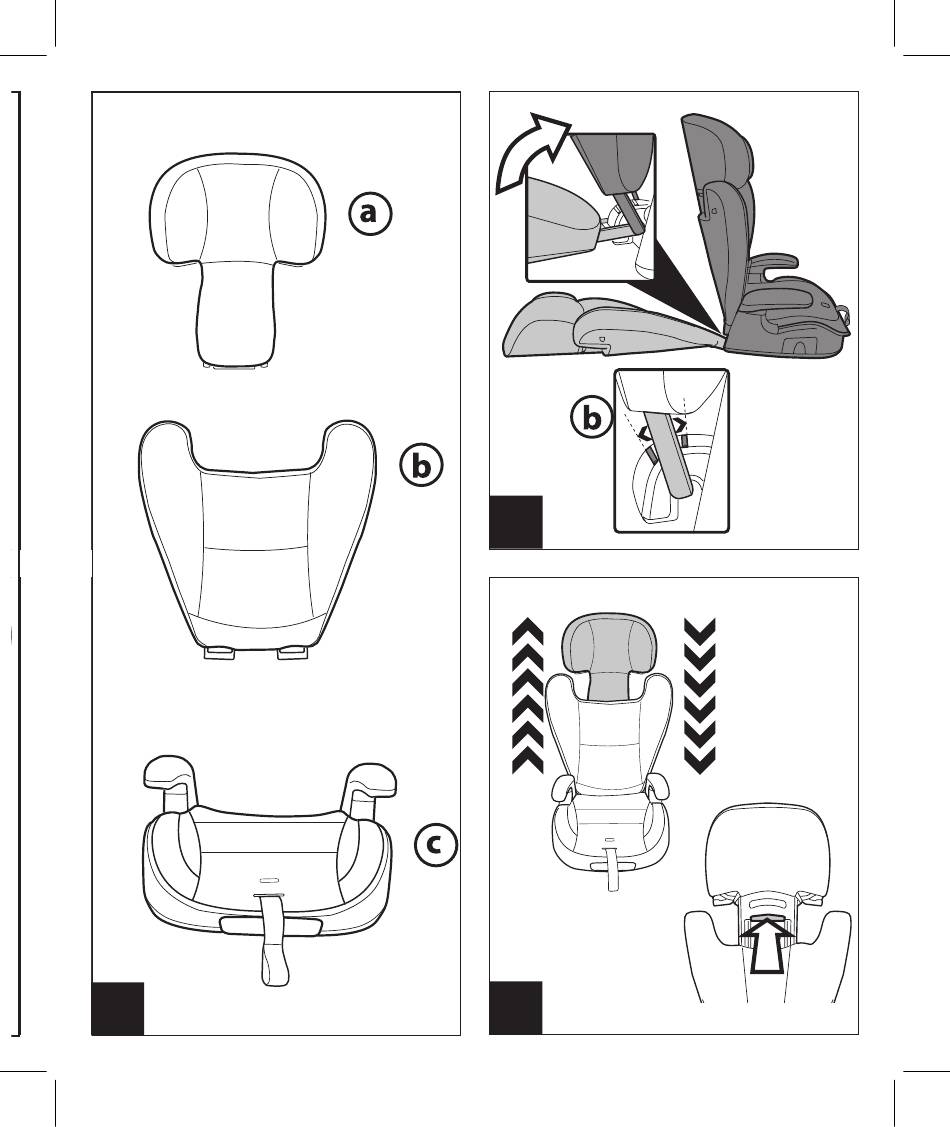 a

b

c

b