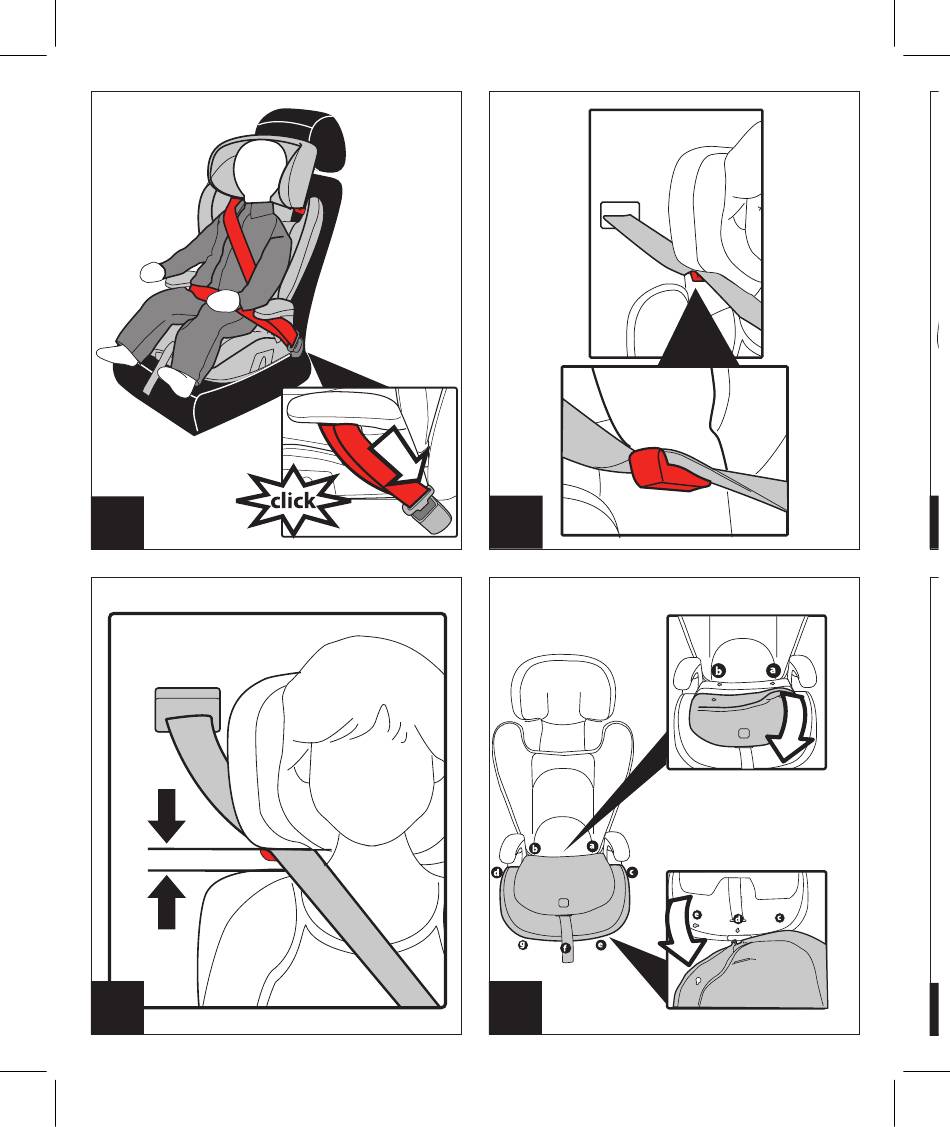 click

b a

b a
d c
g f e

e d c