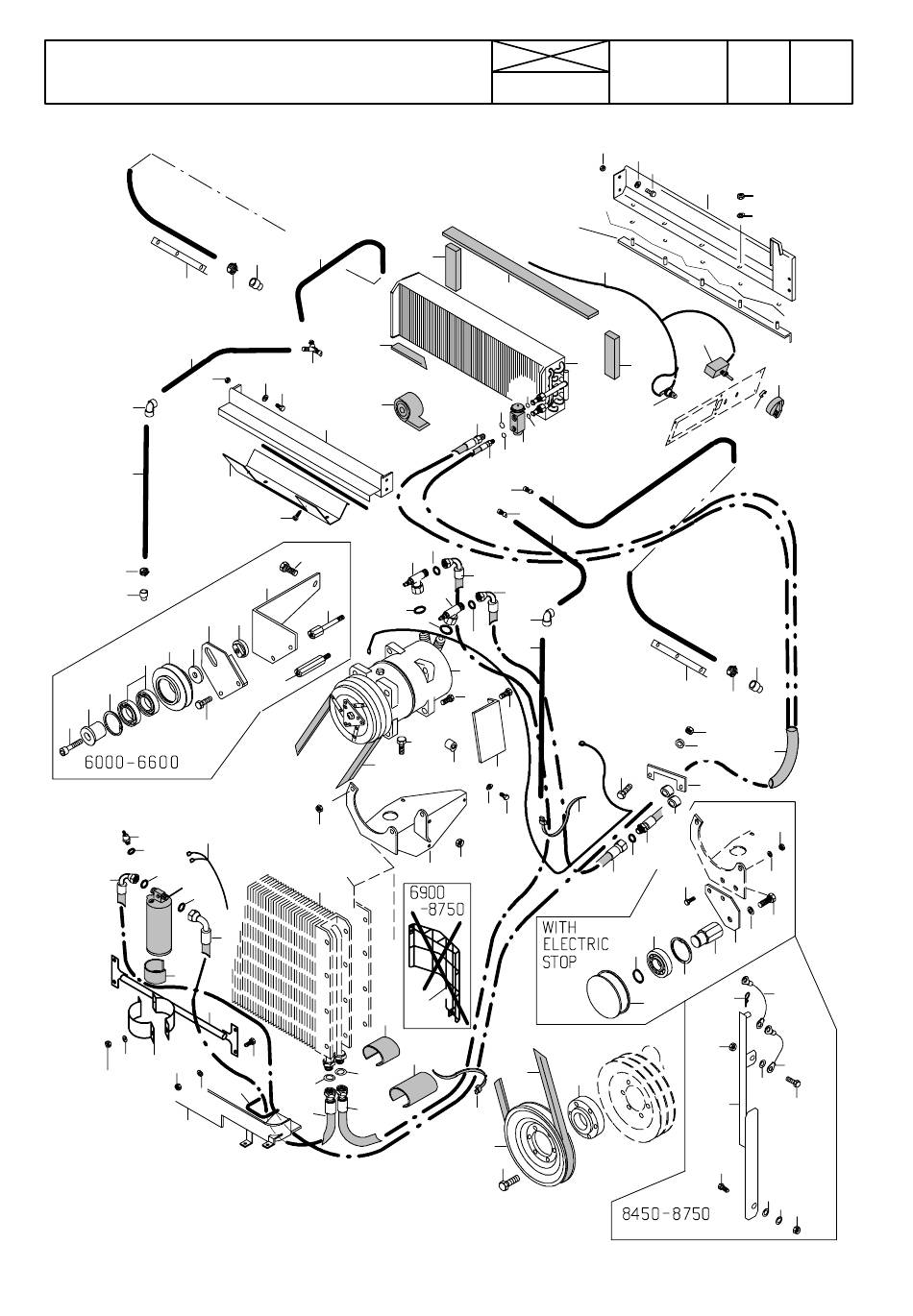 6000-6600

6900
-8750

WITH
ELECTRIC
STOP

8450-8750