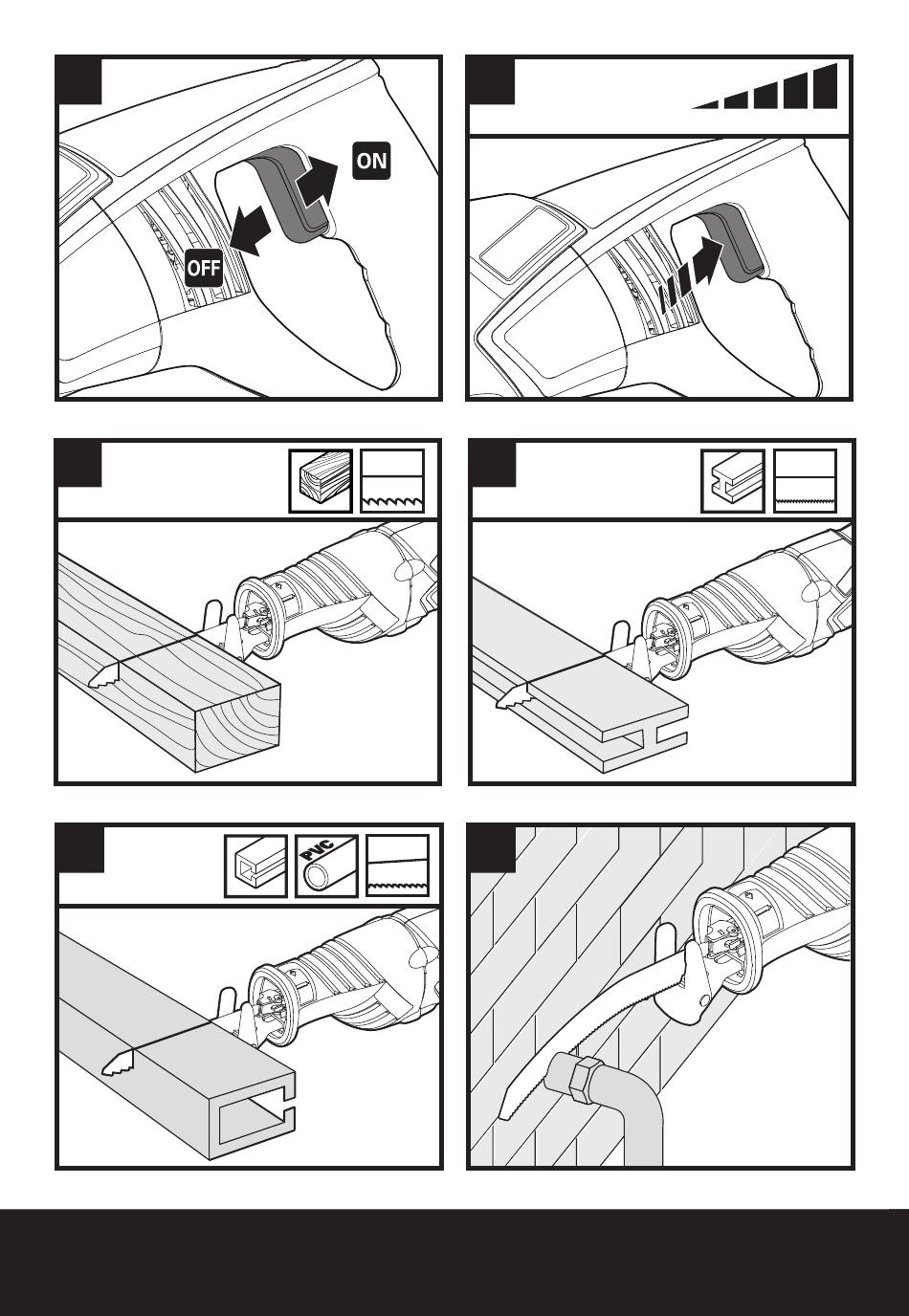 ON

OFF

PVC